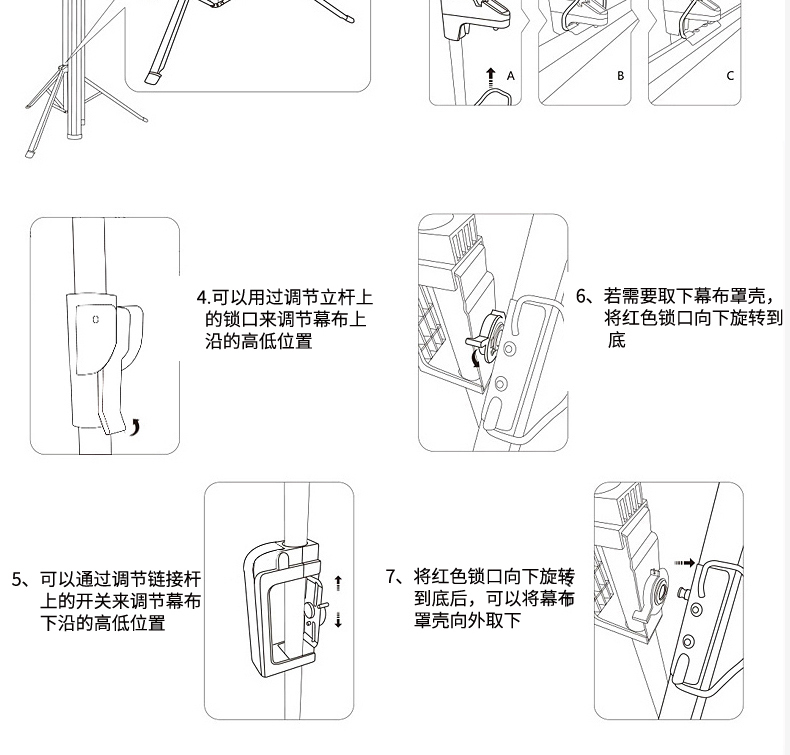 A

B

C

4.可以用过调节立杆上的锁口来调节幕布上沿的高低位置

6、若需要取下幕布罩壳，将红色锁口向下旋转到底

5、可以通过调节链接杆上的开关来调节幕布下沿的高低位置

7、将红色锁口向下旋转到底后，可以将幕布罩壳向外取下