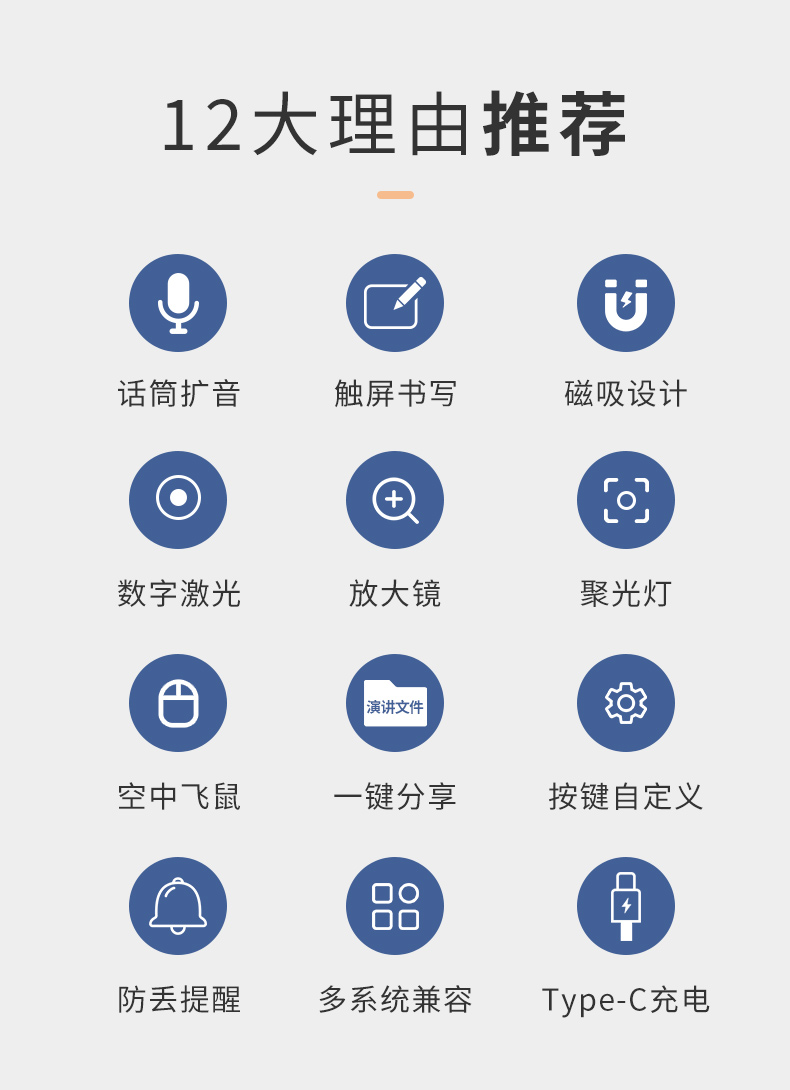 12大理由推荐

话筒扩音

触屏书写

磁吸设计

数字激光

放大镜

聚光灯

空中飞鼠

演讲文件

一键分享

按键自定义

防丢提醒

多系统兼容

Type-C充电