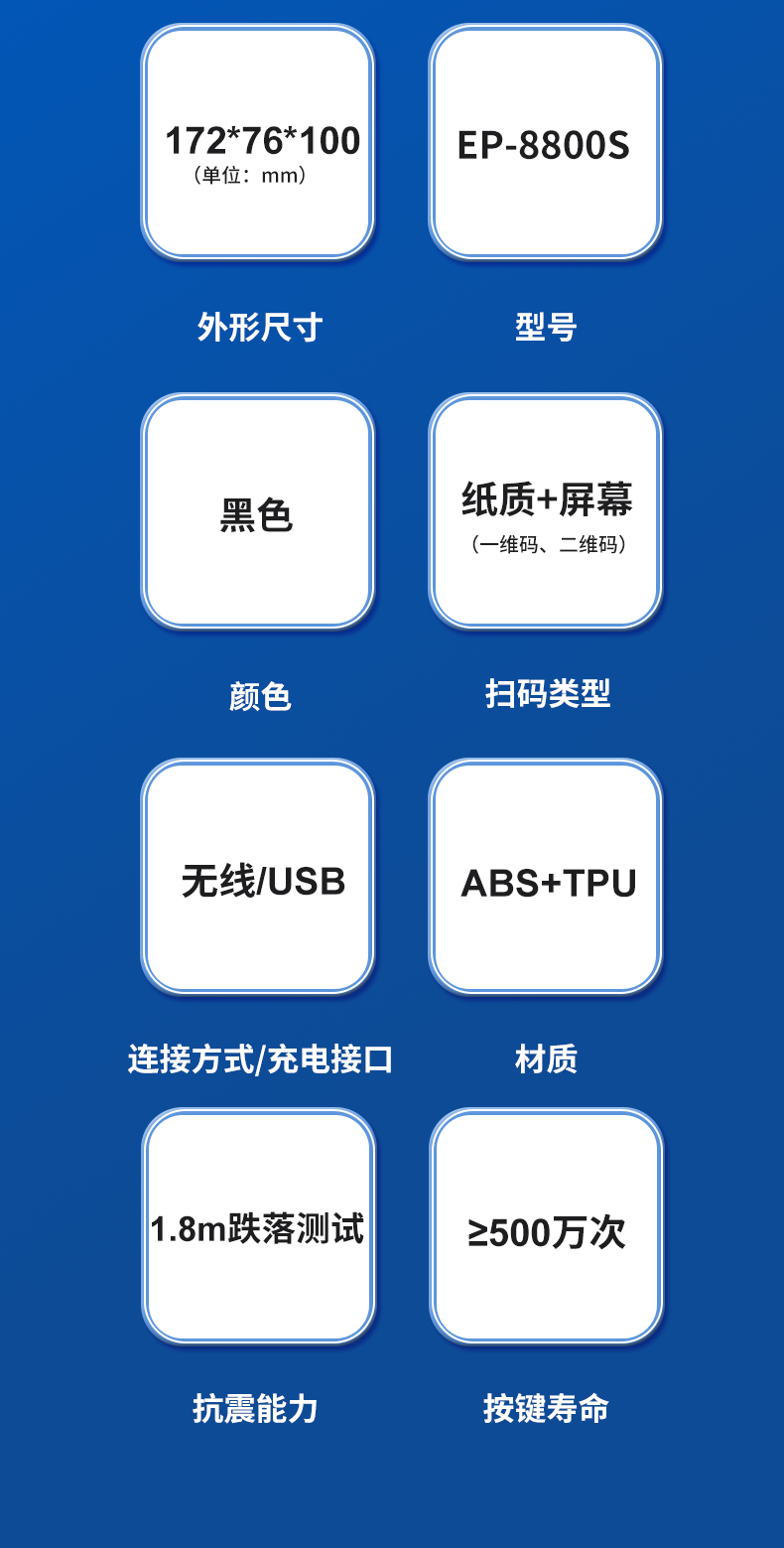 172*76*100
（单位：mm）

外形尺寸

EP-8800S

型号

黑色

颜色

纸质+屏幕
（一维码、二维码）

扫码类型

无线/USB

连接方式/充电接口

ABS+TPU

材质

1.8m跌落测试

抗震能力

≥500万次

按键寿命