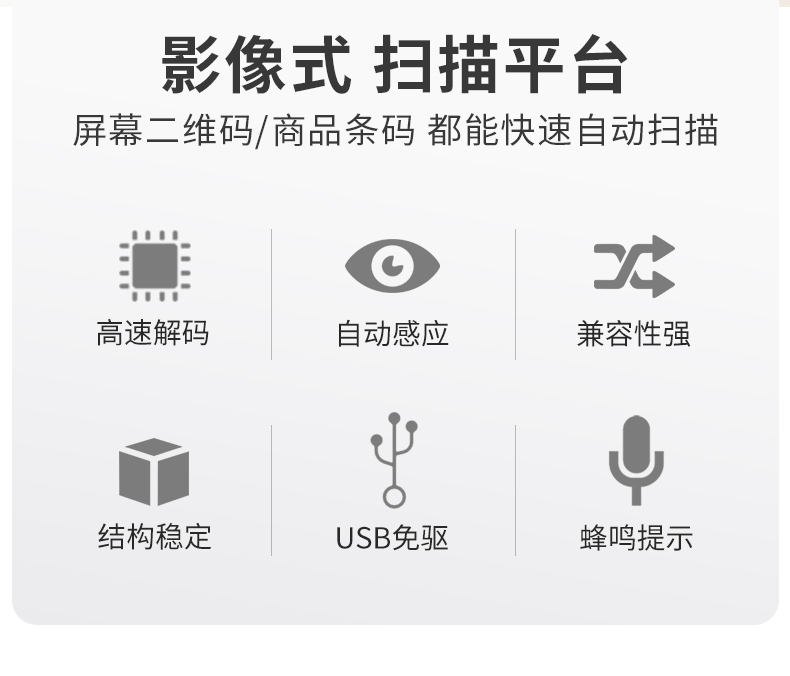 影像式 扫描平台

屏幕二维码/商品条码 都能快速自动扫描

高速解码

自动感应

兼容性强

结构稳定

USB免驱

蜂鸣提示