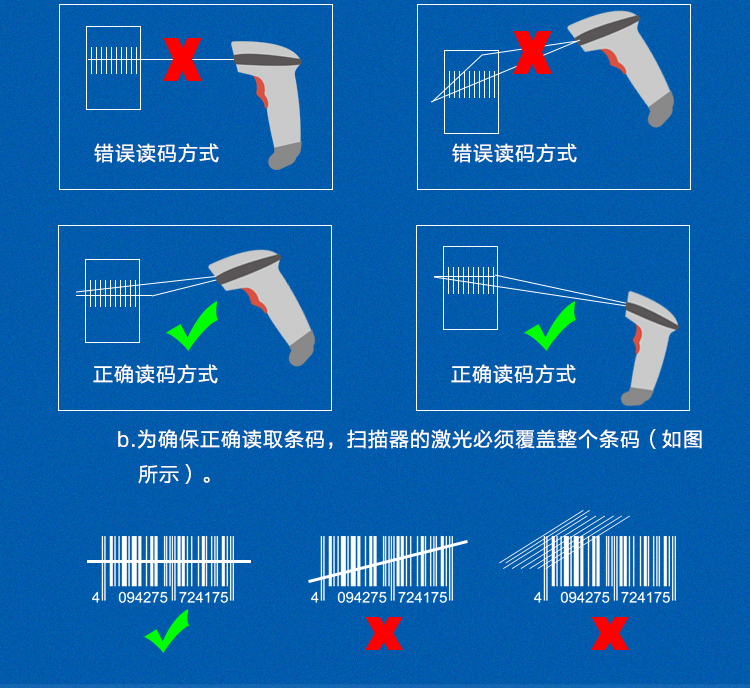 错误读码方式

错误读码方式

正确读码方式

正确读码方式

b.为确保正确读取条码，扫描器的激光必须覆盖整个条码（如图所示）。

4 094275 724175

4 094275 724175

4 094275 724175