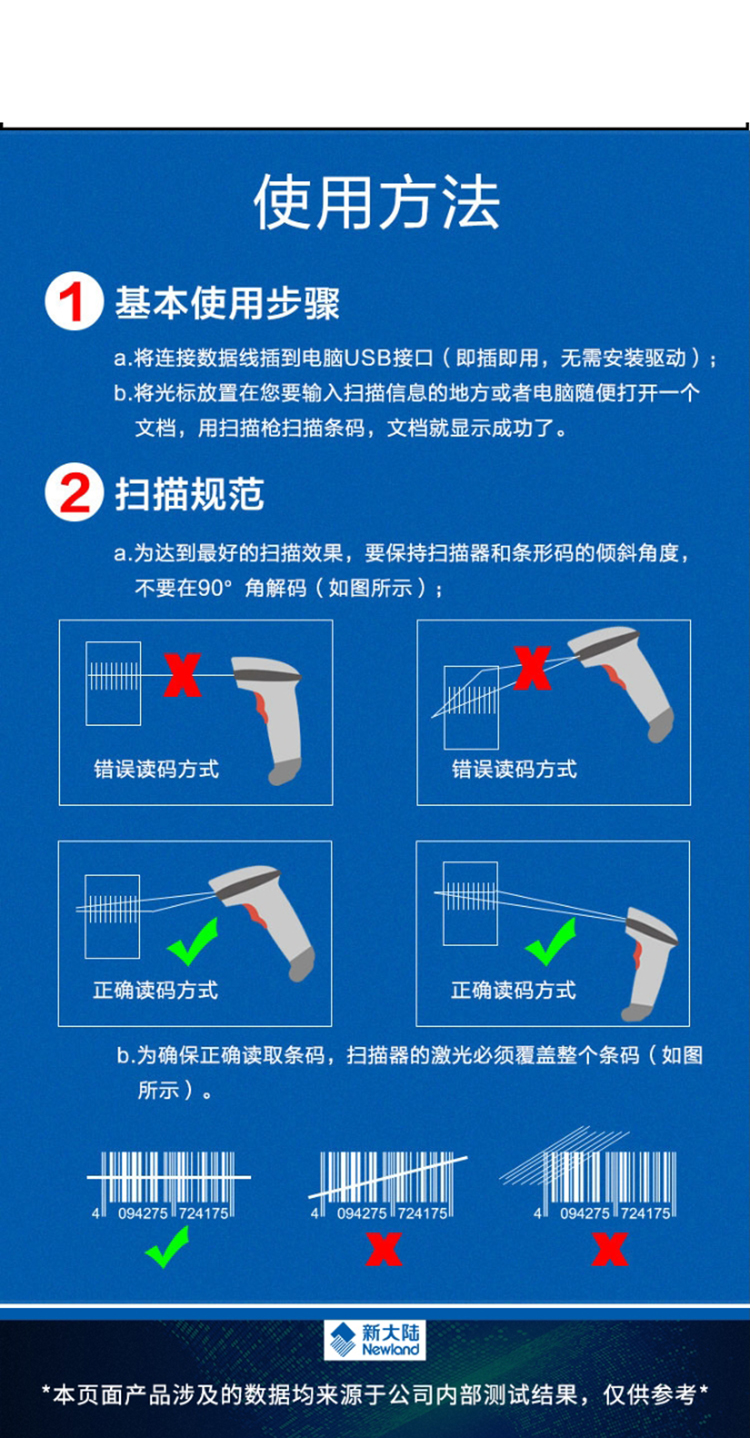 使用方法

1 基本使用步骤

a.将连接数据线插到电脑USB接口（即插即用，无需安装驱动）；

b.将光标放置在您要输入扫描信息的地方或者电脑随便打开一个文档，用扫描枪扫描条码，文档就显示成功了。

2 扫描规范

a.为达到最好的扫描效果，要保持扫描器和条形码的倾斜角度，不要在90° 角解码（如图所示）；

错误读码方式

错误读码方式

正确读码方式

正确读码方式

b.为确保正确读取条码，扫描器的激光必须覆盖整个条码（如图所示）。

4 094275 724175

4 094275 724175

4 094275 724175

新大陆 Newland

*本页面产品涉及的数据均来源于公司内部测试结果，仅供参考*