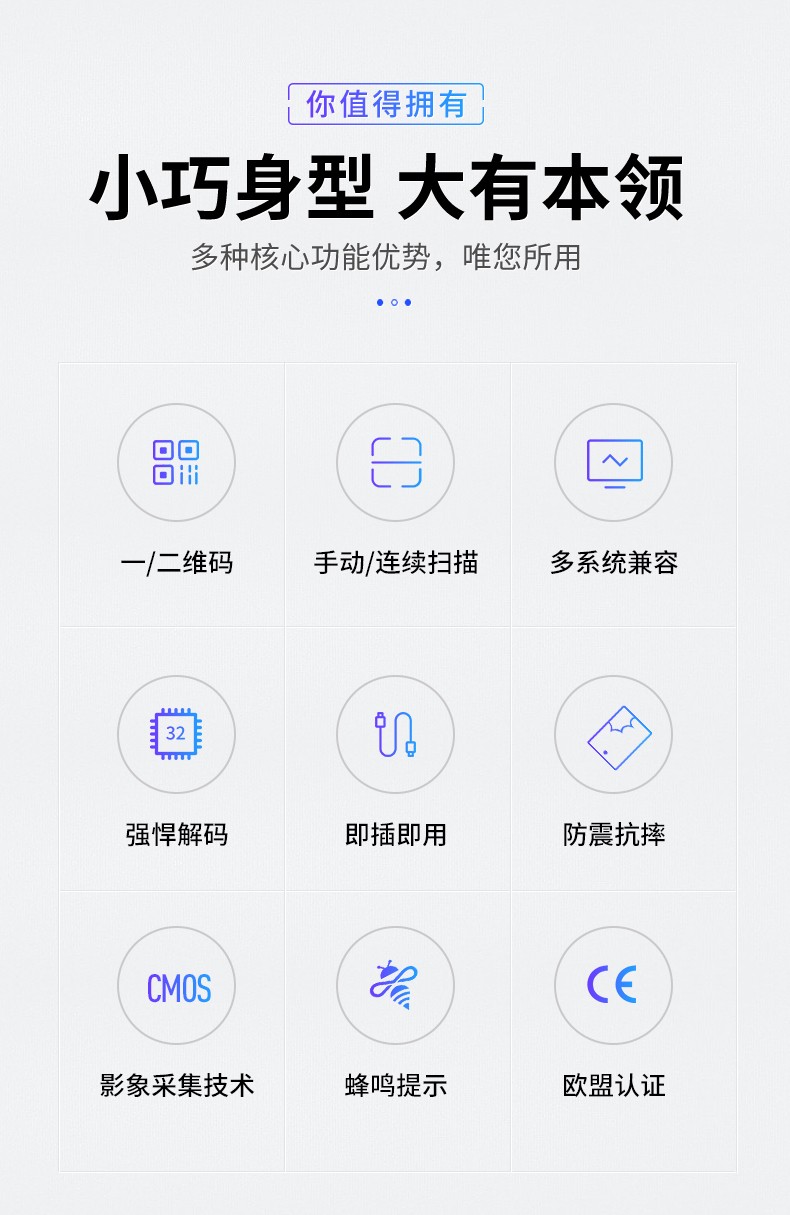 你值得拥有

小巧身型 大有本领

多种核心功能优势，唯您所用

一/二维码

手动/连续扫描

多系统兼容

32

强悍解码

即插即用

防震抗摔

CMOS

影象采集技术

蜂鸣提示

CE

欧盟认证