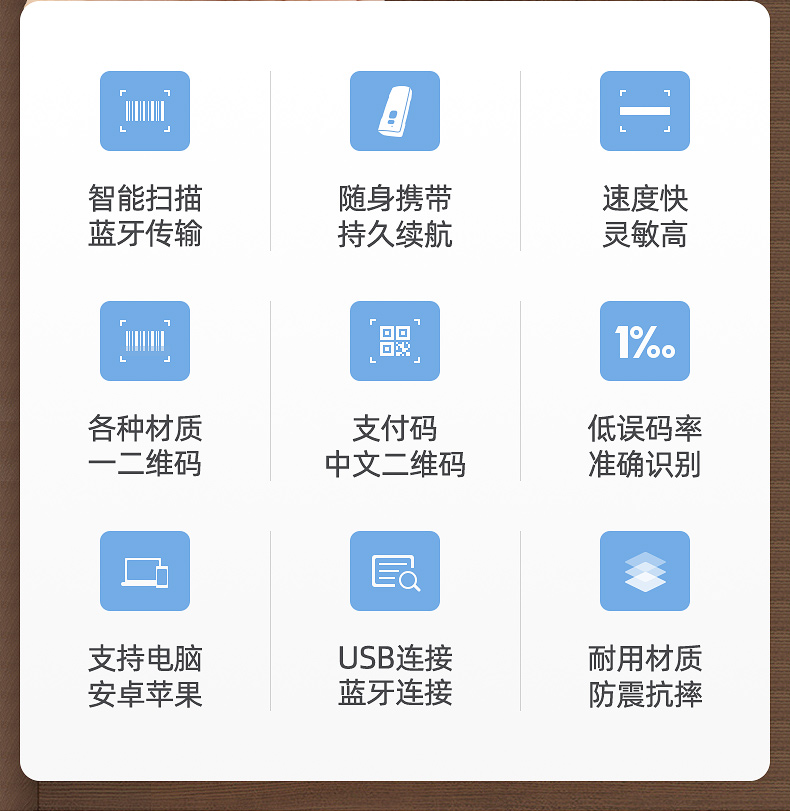 智能扫描
蓝牙传输

随身携带
持久续航

速度快
灵敏高

各种材质
一二维码

支付码
中文二维码

1‰

低误码率
准确识别

支持电脑
安卓苹果

USB连接
蓝牙连接

耐用材质
防震抗摔