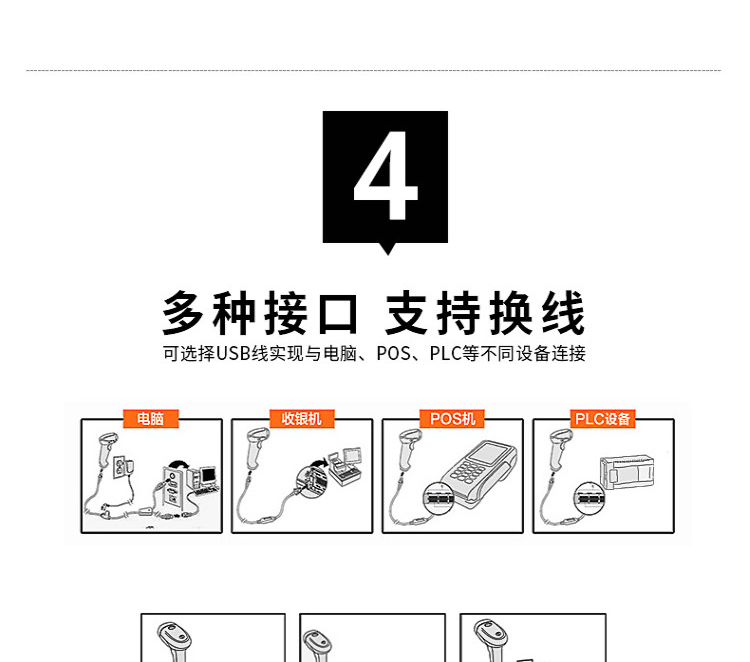 4

多种接口 支持换线

可选择USB线实现与电脑、POS、PLC等不同设备连接

电脑

收银机

POS机

PLC设备