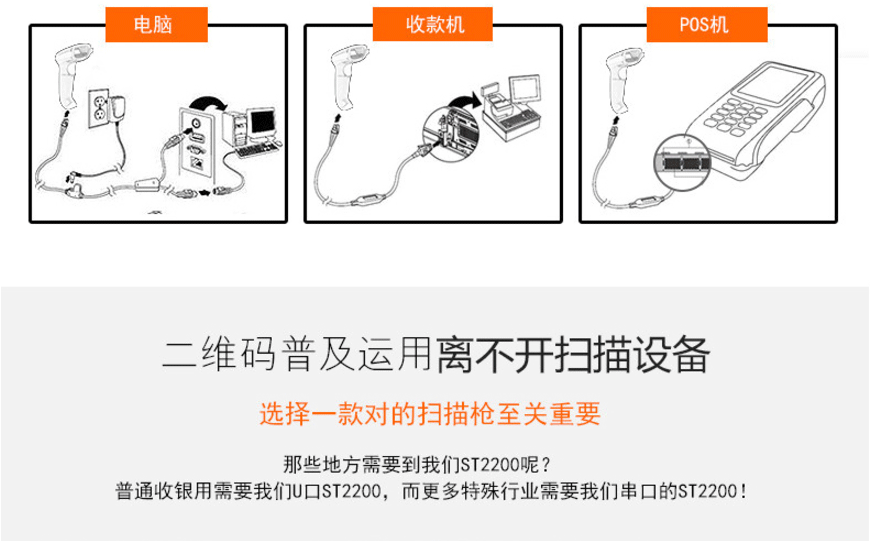 电脑

收款机

POS机

二维码普及运用离不开扫描设备

选择一款对的扫描枪至关重要

那些地方需要到我们ST2200呢？
普通收银用需要我们U口ST2200，而更多特殊行业需要我们串口的ST2200！