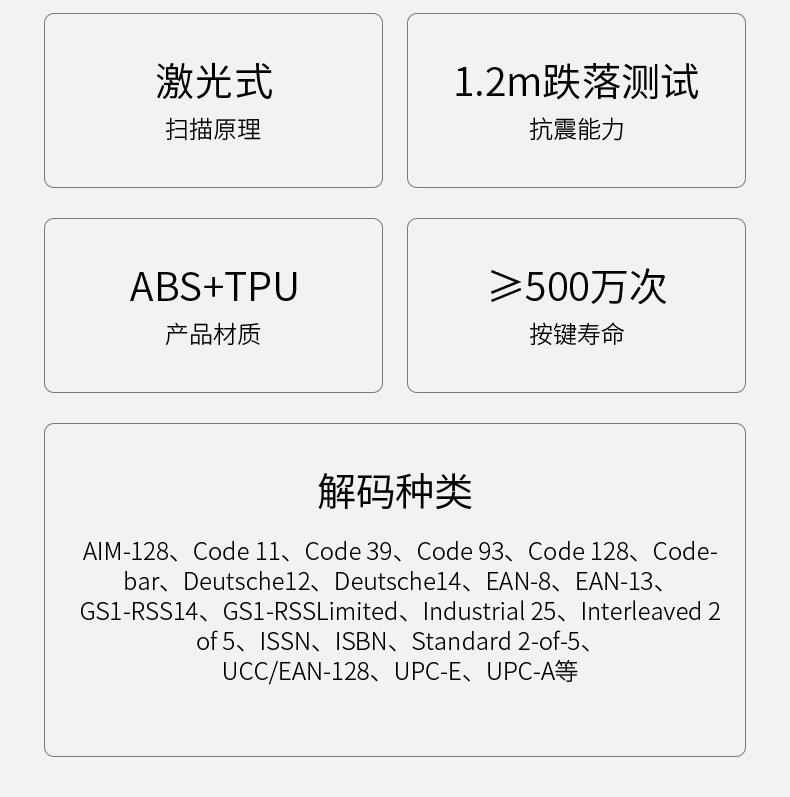 激光式
扫描原理

1.2m跌落测试
抗震能力

ABS+TPU
产品材质

≥500万次
按键寿命

解码种类

AIM-128、Code 11、Code 39、Code 93、Code 128、Codebar、Deutsche12、Deutsche14、EAN-8、EAN-13、GS1-RSS14、GS1-RSSLimited、Industrial 25、Interleaved 2 of 5、ISSN、ISBN、Standard 2-of-5、UCC/EAN-128、UPC-E、UPC-A等