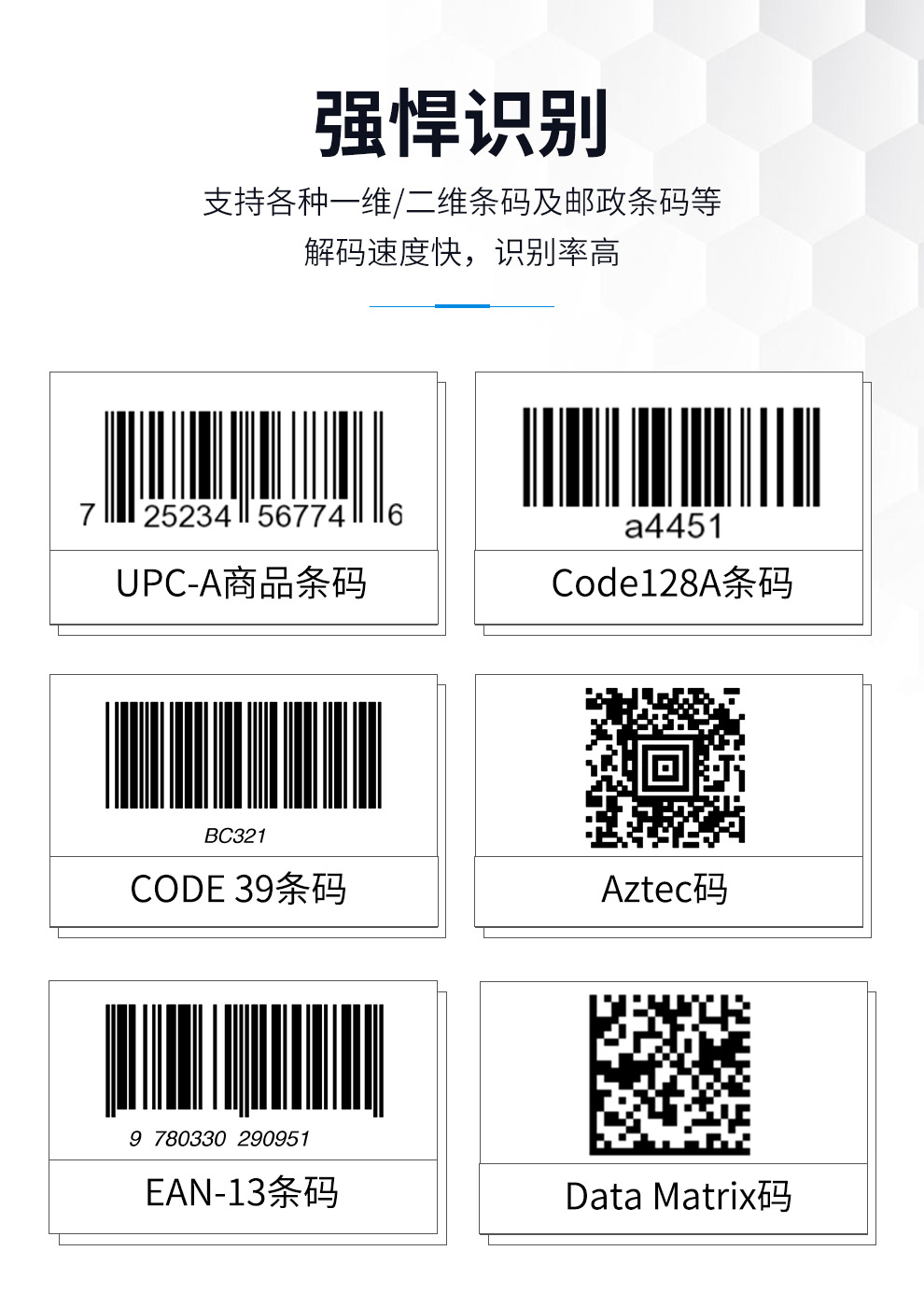 强悍识别

支持各种一维/二维条码及邮政条码等

解码速度快，识别率高

7 25234 56774 6

UPC-A商品条码

a4451

Code128A条码

BC321

CODE 39条码

Aztec码

9 780330 290951

EAN-13条码

Data Matrix码