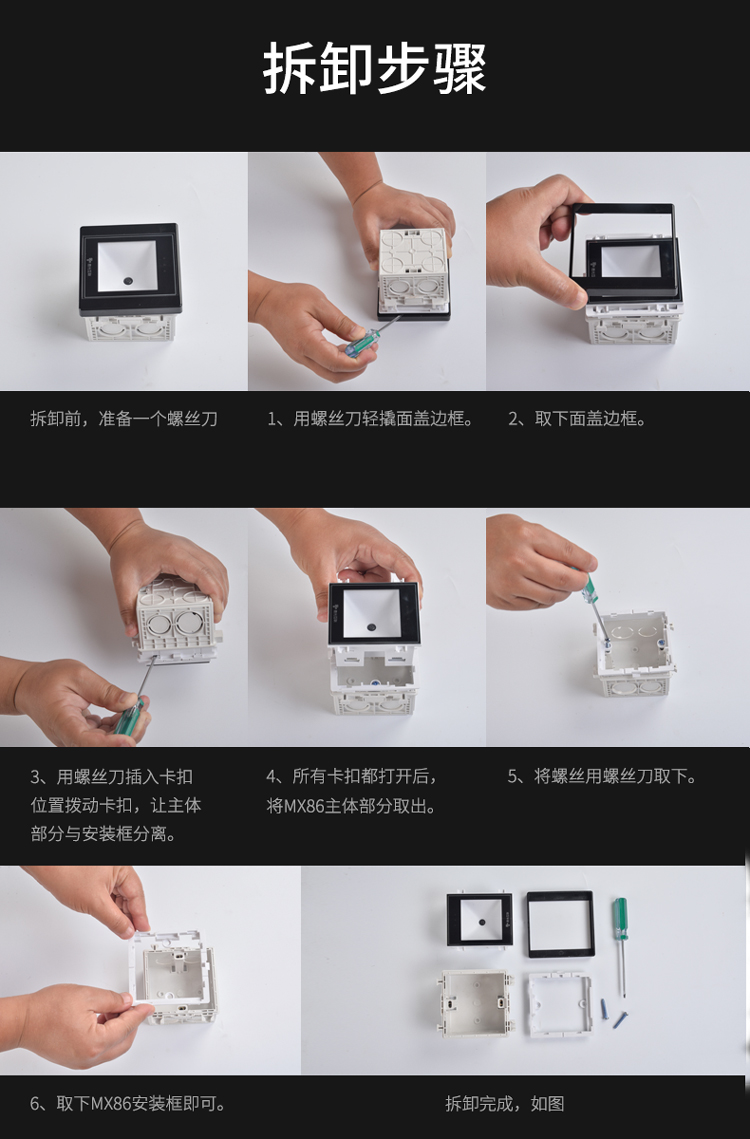 拆卸步骤

拆卸前，准备一个螺丝刀

1、用螺丝刀轻撬面盖边框。

2、取下面盖边框。

3、用螺丝刀插入卡扣位置拨动卡扣，让主体部分与安装框分离。

4、所有卡扣都打开后，将MX86主体部分取出。

5、将螺丝用螺丝刀取下。

6、取下MX86安装框即可。

拆卸完成，如图