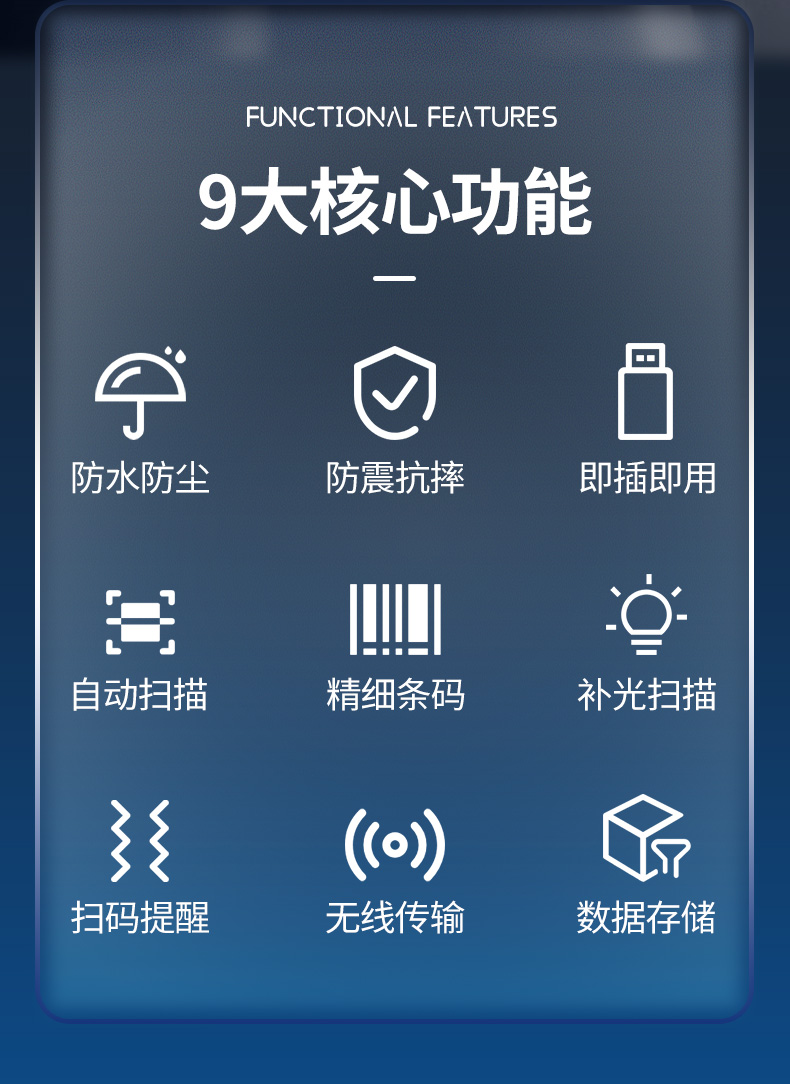 FUNCTIONAL FEATURES

9大核心功能

防水防尘

防震抗摔

即插即用

自动扫描

精细条码

补光扫描

扫码提醒

无线传输

数据存储