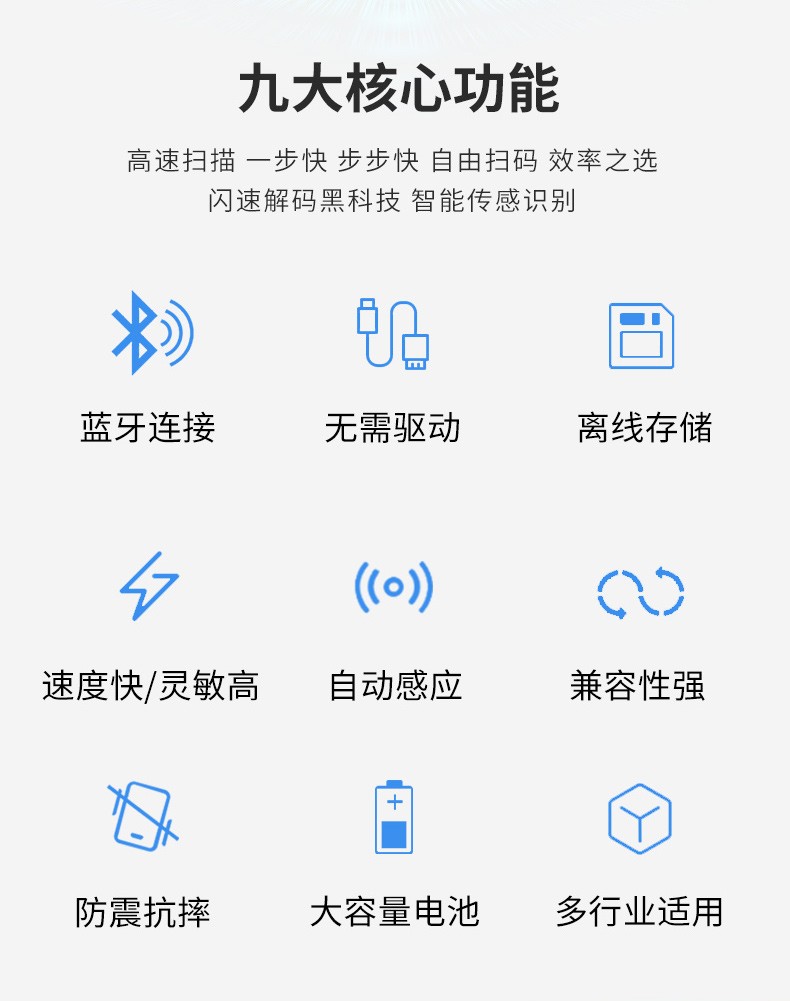 九大核心功能

高速扫描 一步快 步步快 自由扫码 效率之选
闪速解码黑科技 智能传感识别

蓝牙连接

无需驱动

离线存储

速度快/灵敏高

自动感应

兼容性强

防震抗摔

大容量电池

多行业适用