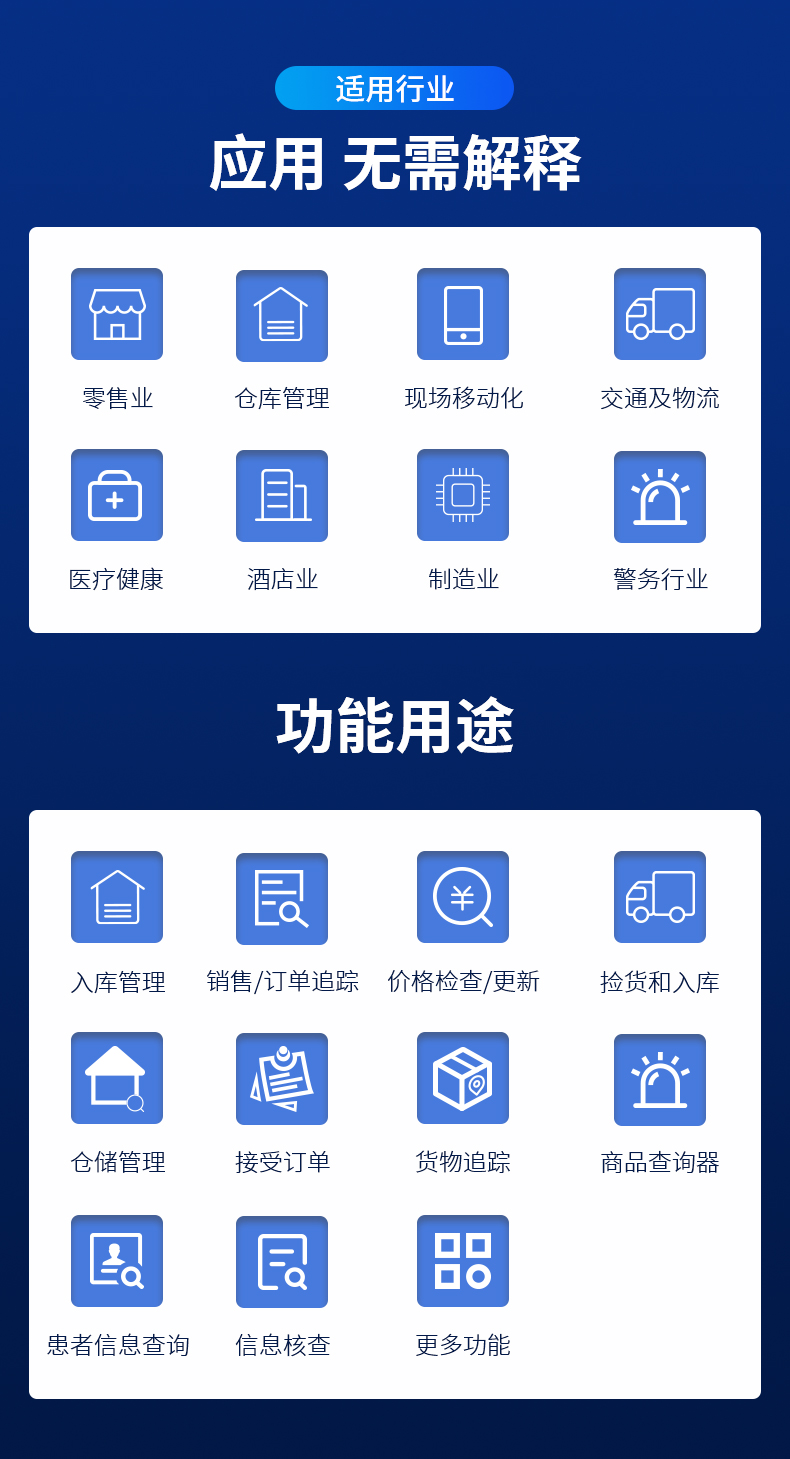 适用行业

应用 无需解释

零售业 仓库管理 现场移动化 交通及物流

医疗健康 酒店业 制造业 警务行业

功能用途

入库管理 销售/订单追踪 价格检查/更新 捡货和入库

仓储管理 接受订单 货物追踪 商品查询器

患者信息查询 信息核查 更多功能