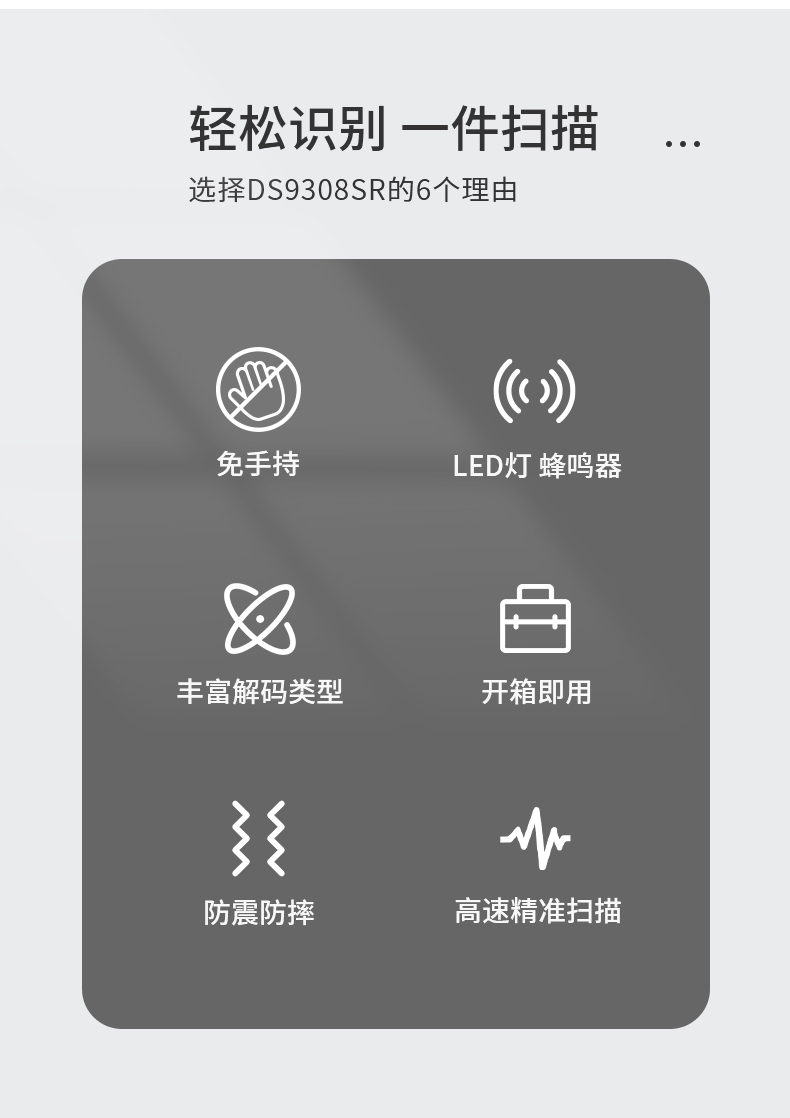 轻松识别 一件扫描 ...

选择DS9308SR的6个理由

免手持

LED灯 蜂鸣器

丰富解码类型

开箱即用

防震防摔

高速精准扫描