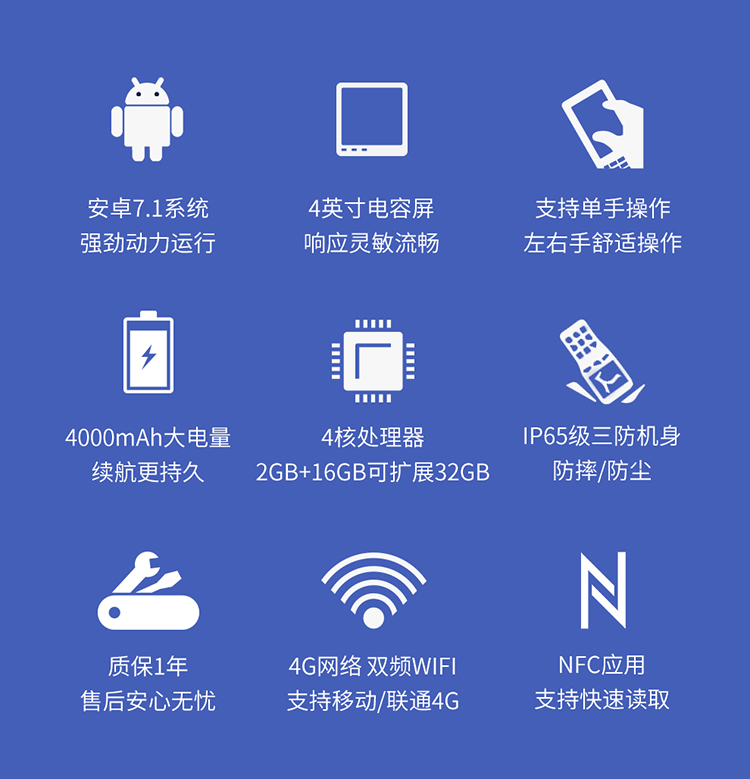 安卓7.1系统
强劲动力运行

4英寸电容屏
响应灵敏流畅

支持单手操作
左右手舒适操作

4000mAh大电量
续航更持久

4核处理器
2GB+16GB可扩展32GB

IP65级三防机身
防摔/防尘

质保1年
售后安心无忧

4G网络 双频WIFI
支持移动/联通4G

NFC应用
支持快速读取