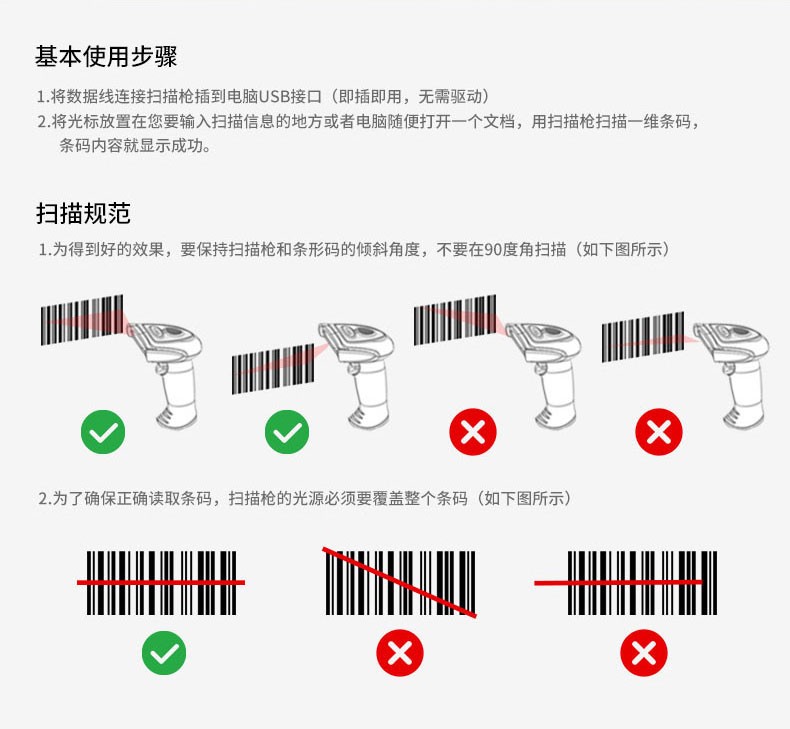 基本使用步骤

1.将数据线连接扫描枪插到电脑USB接口（即插即用，无需驱动）
2.将光标放置在您要输入扫描信息的地方或者电脑随便打开一个文档，用扫描枪扫描一维条码，条码内容就显示成功。

扫描规范

1.为得到好的效果，要保持扫描枪和条形码的倾斜角度，不要在90度角扫描（如下图所示）

2.为了确保正确读取条码，扫描枪的光源必须要覆盖整个条码（如下图所示）