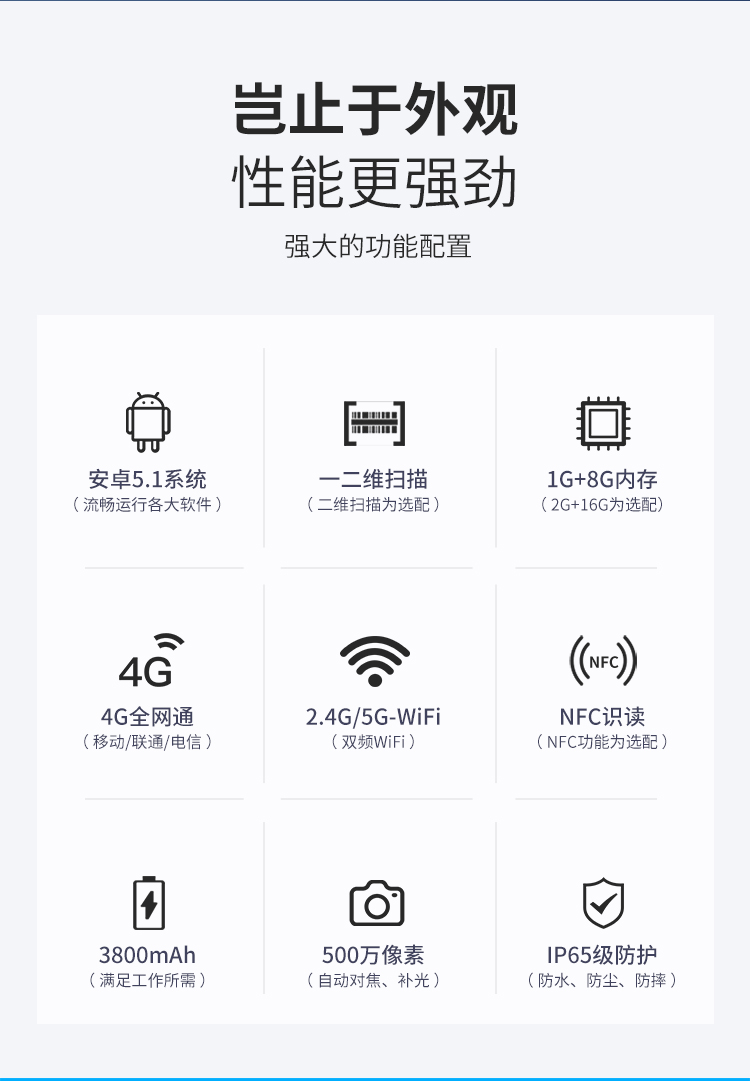 岂止于外观
性能更强劲

强大的功能配置

安卓5.1系统
（流畅运行各大软件）

一二维扫描
（二维扫描为选配）

1G+8G内存
（2G+16G为选配）

4G

4G全网通
（移动/联通/电信）

2.4G/5G-WiFi
（双频WiFi）

NFC

NFC识读
（NFC功能为选配）

3800mAh
（满足工作所需）

500万像素
（自动对焦、补光）

IP65级防护
（防水、防尘、防摔）