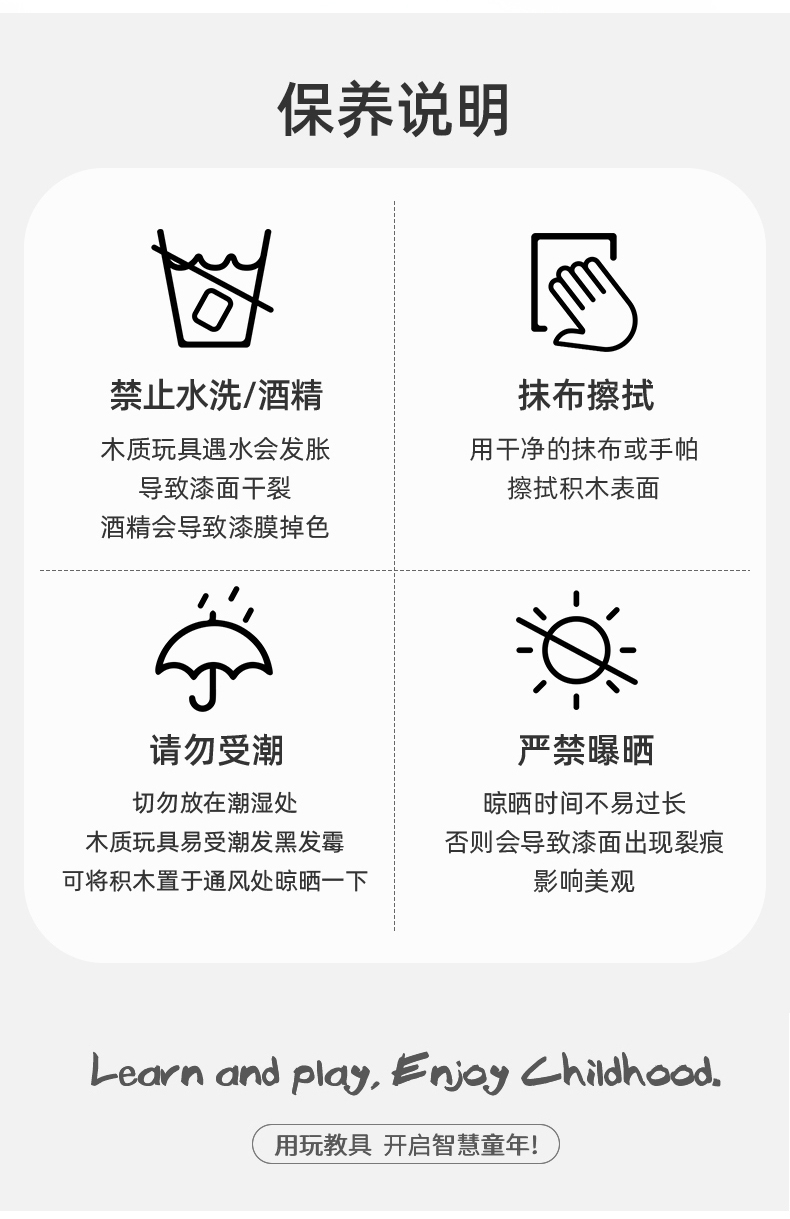 保养说明

禁止水洗/酒精

木质玩具遇水会发胀
导致漆面干裂
酒精会导致漆膜掉色

抹布擦拭

用干净的抹布或手帕
擦拭积木表面

请勿受潮

切勿放在潮湿处
木质玩具易受潮发黑发霉
可将积木置于通风处晾晒一下

严禁曝晒

晾晒时间不易过长
否则会导致漆面出现裂痕
影响美观

Learn and play, Enjoy Childhood.

用玩教具 开启智慧童年!