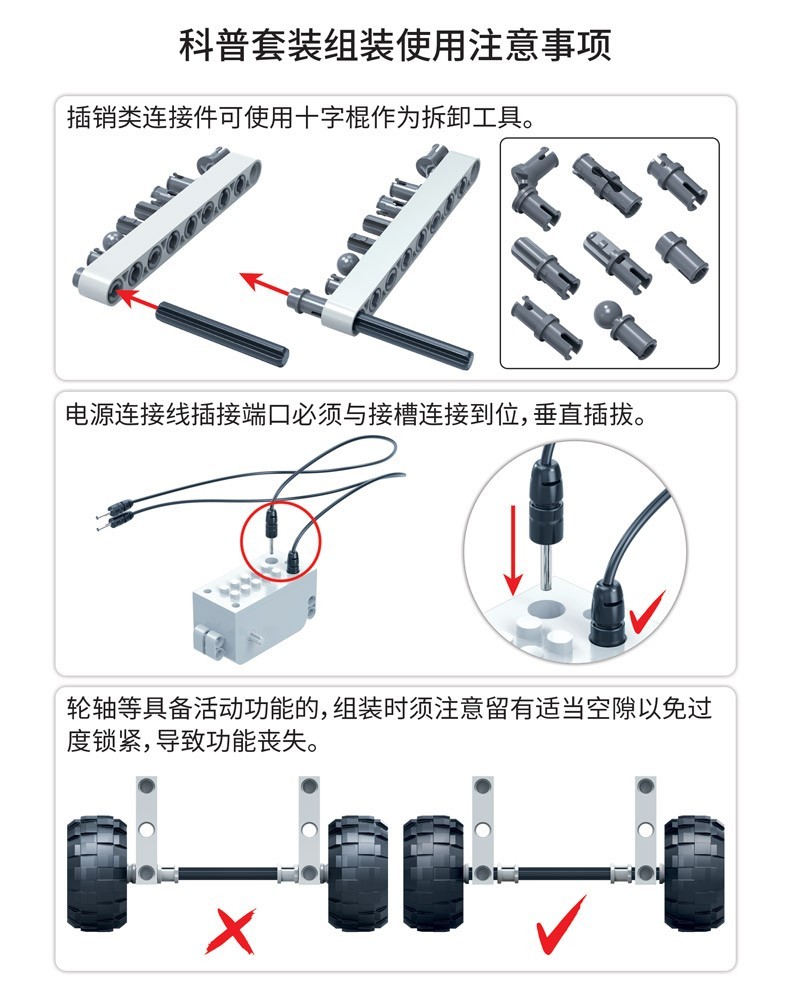 科普套装组装使用注意事项

插销类连接件可使用十字棍作为拆卸工具。

电源连接线插接端口必须与接槽连接到位，垂直插拔。

轮轴等具备活动功能的，组装时须注意留有适当空隙以免过度锁紧，导致功能丧失。