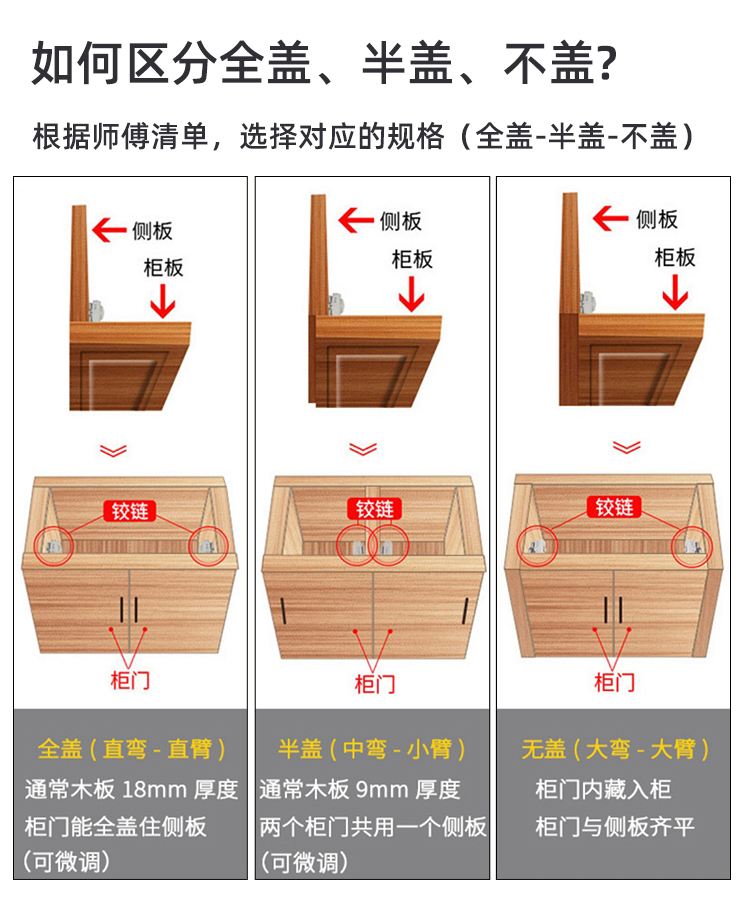 如何区分全盖、半盖、不盖?

根据师傅清单，选择对应的规格（全盖-半盖-不盖）

侧板
柜板
铰链
柜门
全盖（直弯 - 直臂）
通常木板 18mm 厚度
柜门能全盖住侧板
（可微调）

侧板
柜板
铰链
柜门
半盖（中弯 - 小臂）
通常木板 9mm 厚度
两个柜门共用一个侧板
（可微调）

侧板
柜板
铰链
柜门
无盖（大弯 - 大臂）
柜门内藏入柜
柜门与侧板齐平