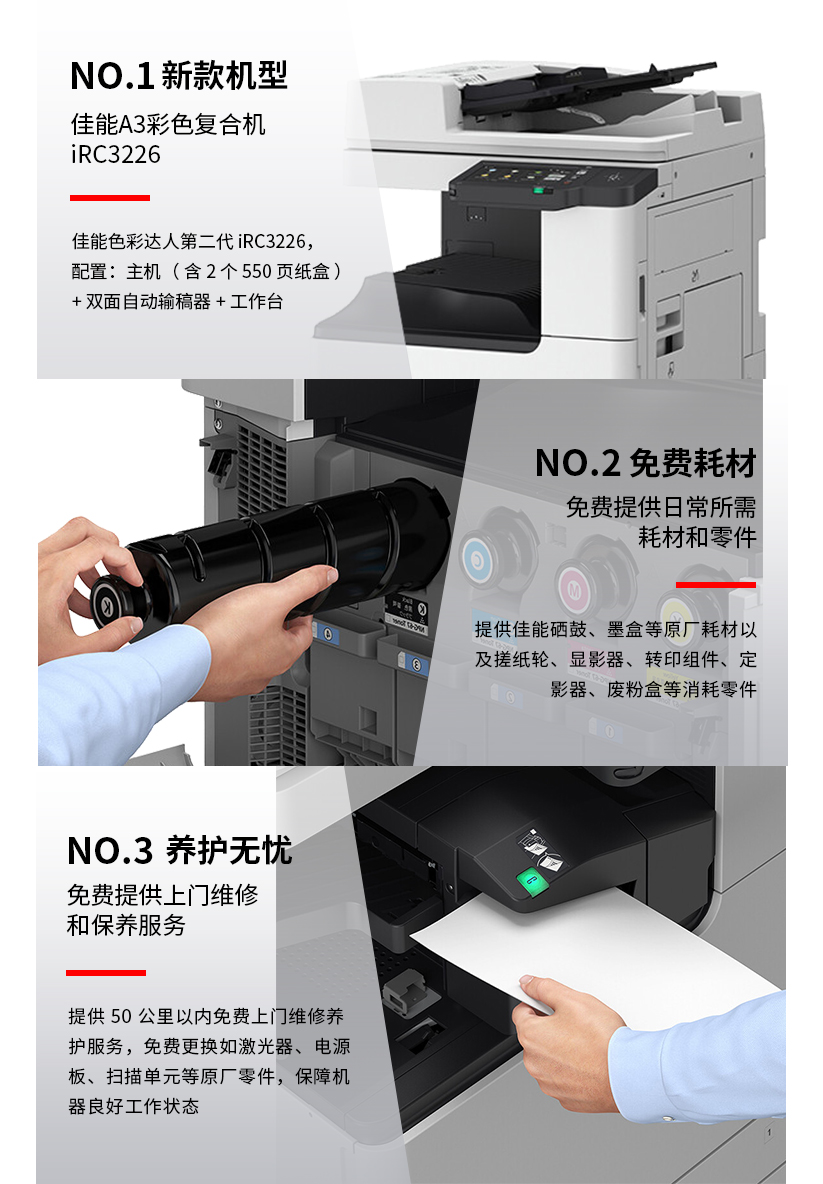 NO.1 新款机型

佳能A3彩色复合机 iRC3226

佳能色彩达人第二代 iRC3226，配置：主机（含 2 个 550 页纸盒）+ 双面自动输稿器 + 工作台

NO.2 免费耗材

免费提供日常所需耗材和零件

提供佳能硒鼓、墨盒等原厂耗材以及搓纸轮、显影器、转印组件、定影器、废粉盒等消耗零件

NO.3 养护无忧

免费提供上门维修和保养服务

提供 50 公里以内免费上门维修养护服务，免费更换如激光器、电源板、扫描单元等原厂零件，保障机器良好工作状态