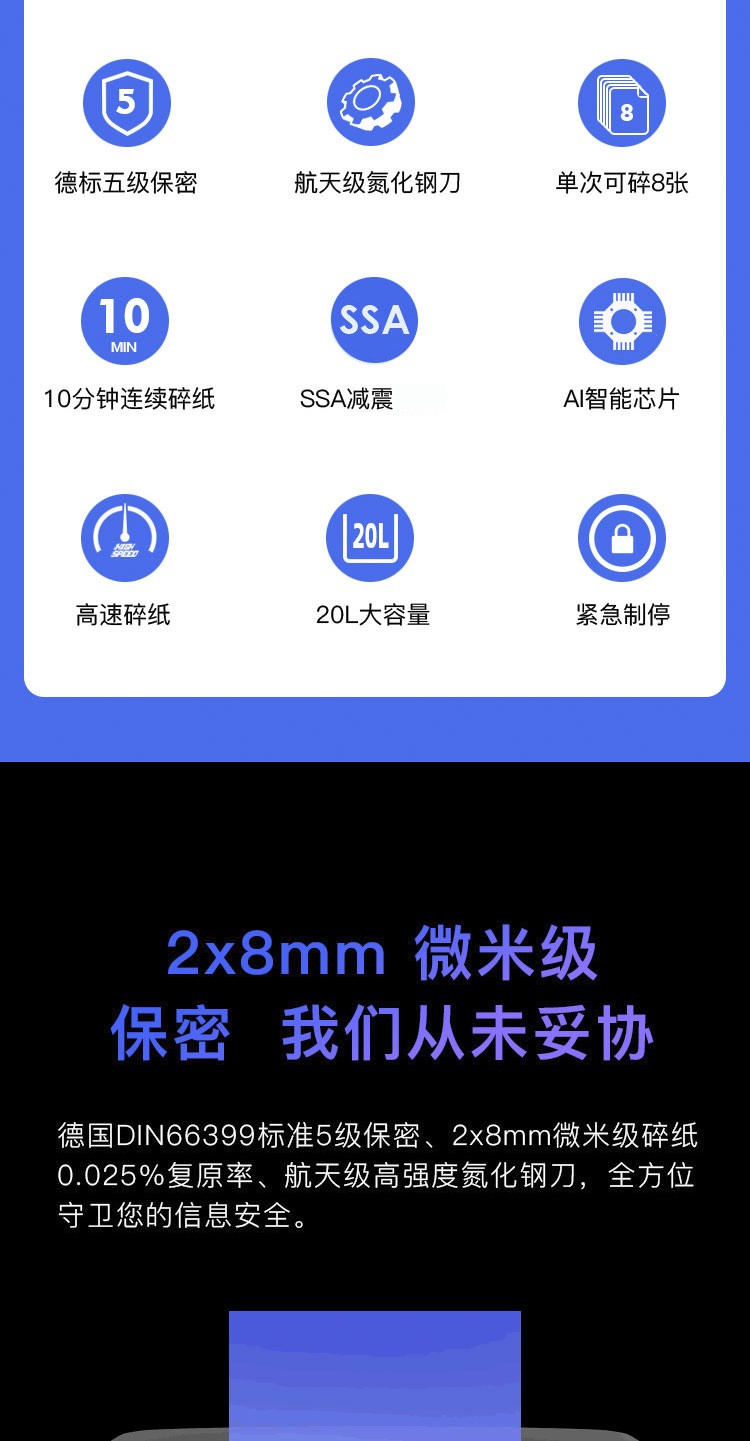 5

德标五级保密

航天级氮化钢刀

8

单次可碎8张

10
MIN

10分钟连续碎纸

SSA

SSA减震

AI智能芯片

HIGH SPEED

高速碎纸

20L

20L大容量

紧急制停

2x8mm 微米级
保密 我们从未妥协

德国DIN66399标准5级保密、2x8mm微米级碎纸0.025%复原率、航天级高强度氮化钢刀，全方位守卫您的信息安全。