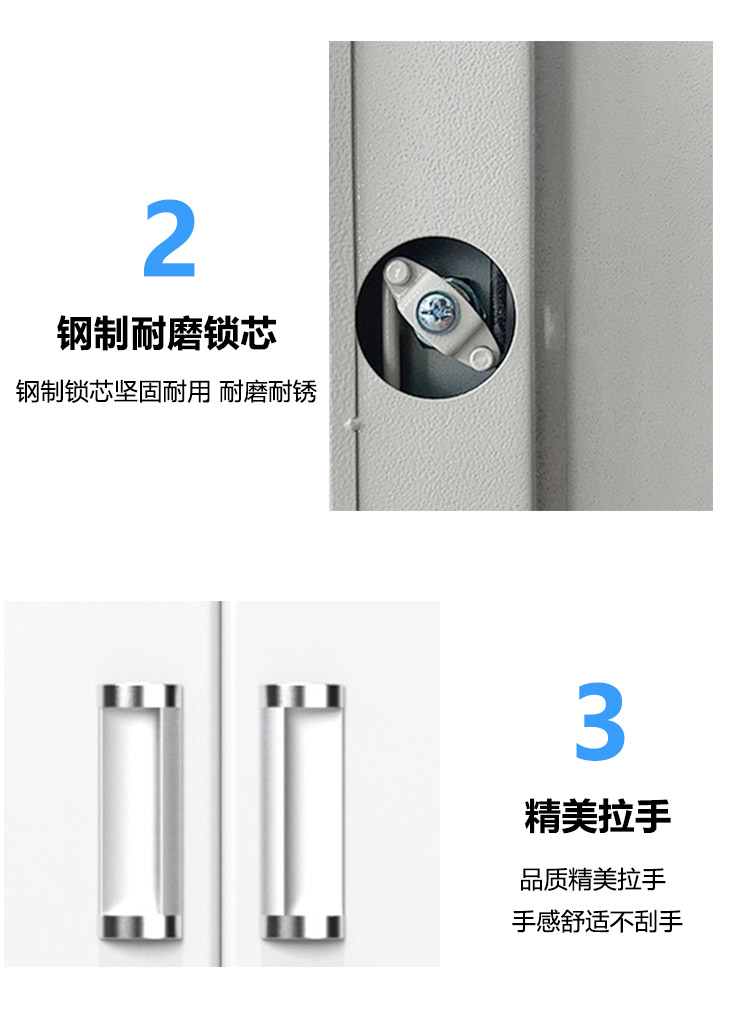 2

钢制耐磨锁芯

钢制锁芯坚固耐用 耐磨耐锈

3

精美拉手

品质精美拉手
手感舒适不刮手