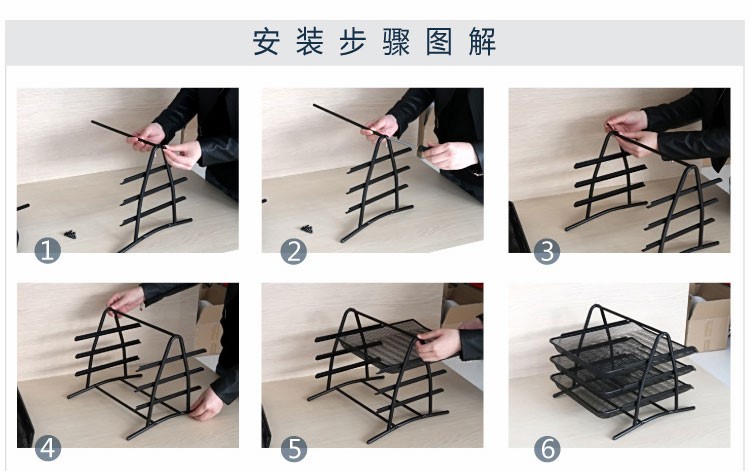 安装步骤图解

1

2

3

4

5

6