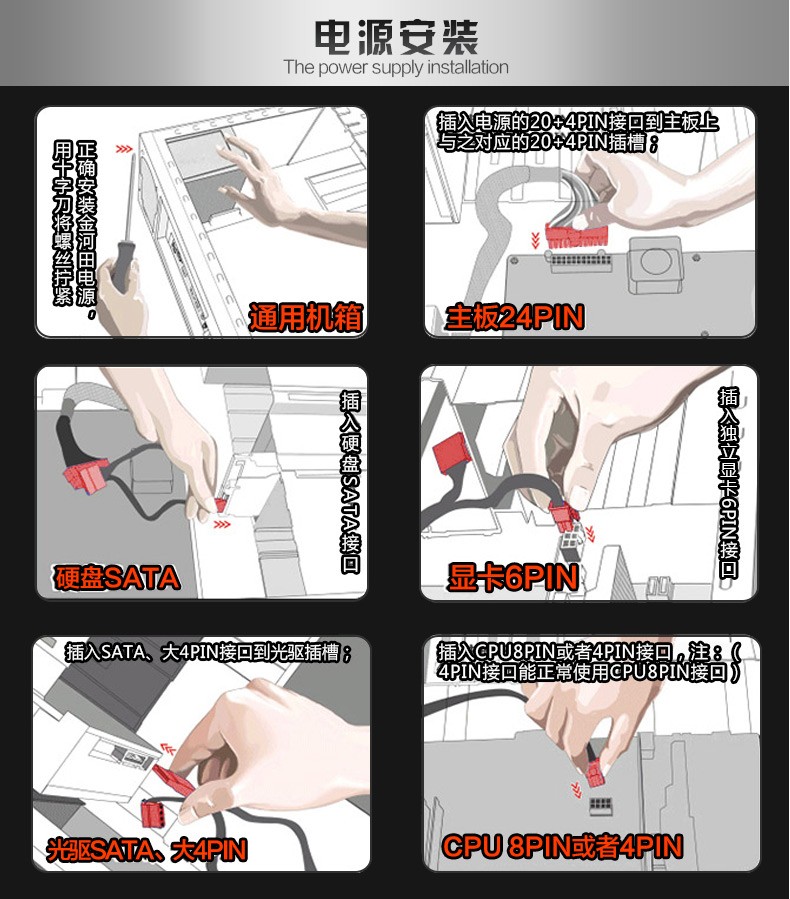 电源安装
The power supply installation

正确安装金河田电源，用十字刀将螺丝拧紧

通用机箱

插入电源的20+4PIN接口到主板上与之对应的20+4PIN插槽；

主板24PIN

插入硬盘SATA接口

硬盘SATA

插入独立显卡6PIN接口

显卡6PIN

插入SATA、大4PIN接口到光驱插槽；

光驱SATA、大4PIN

插入CPU8PIN或者4PIN接口，注：（4PIN接口能正常使用CPU8PIN接口）

CPU 8PIN或者4PIN