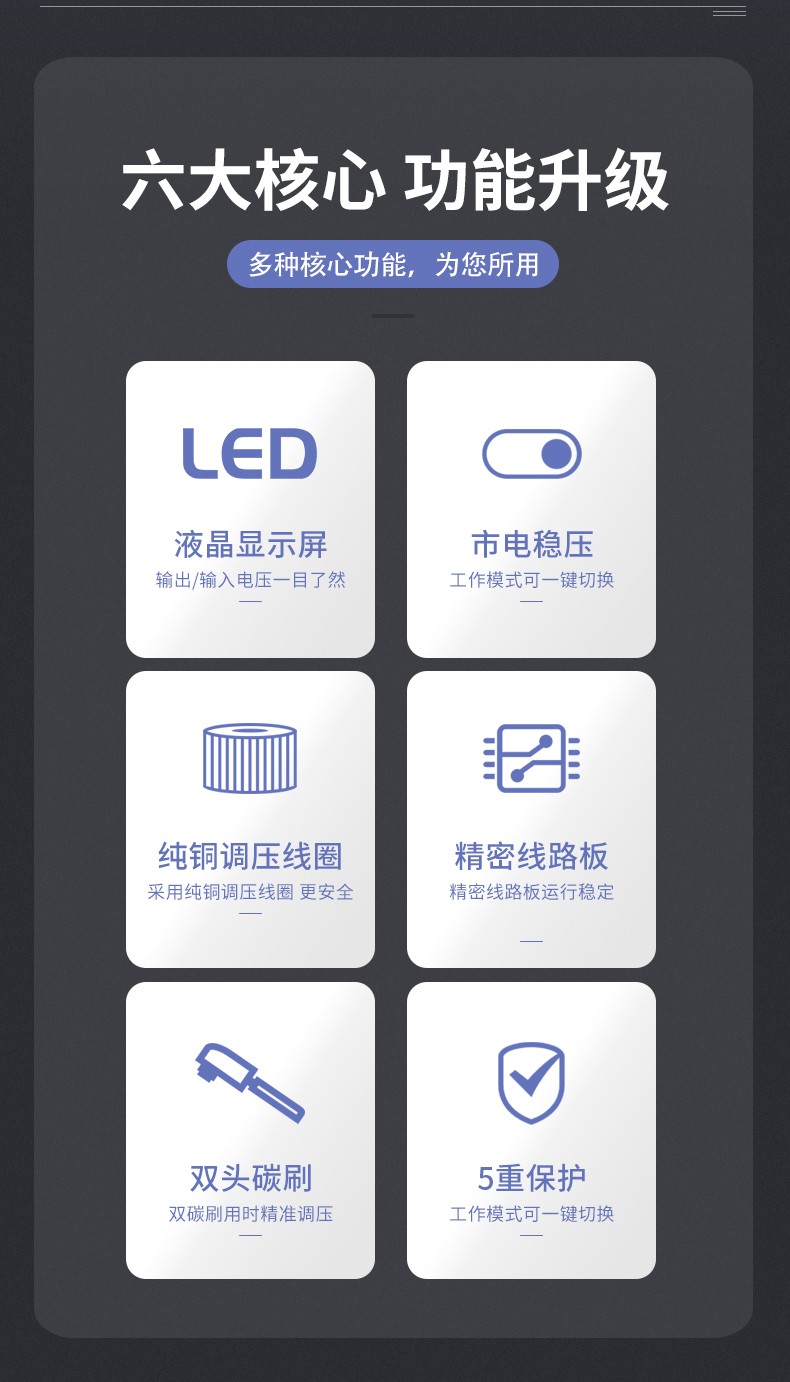 六大核心 功能升级

多种核心功能，为您所用

LED

液晶显示屏

输出/输入电压一目了然

市电稳压

工作模式可一键切换

纯铜调压线圈

采用纯铜调压线圈 更安全

精密线路板

精密线路板运行稳定

双头碳刷

双碳刷用时精准调压

5重保护

工作模式可一键切换