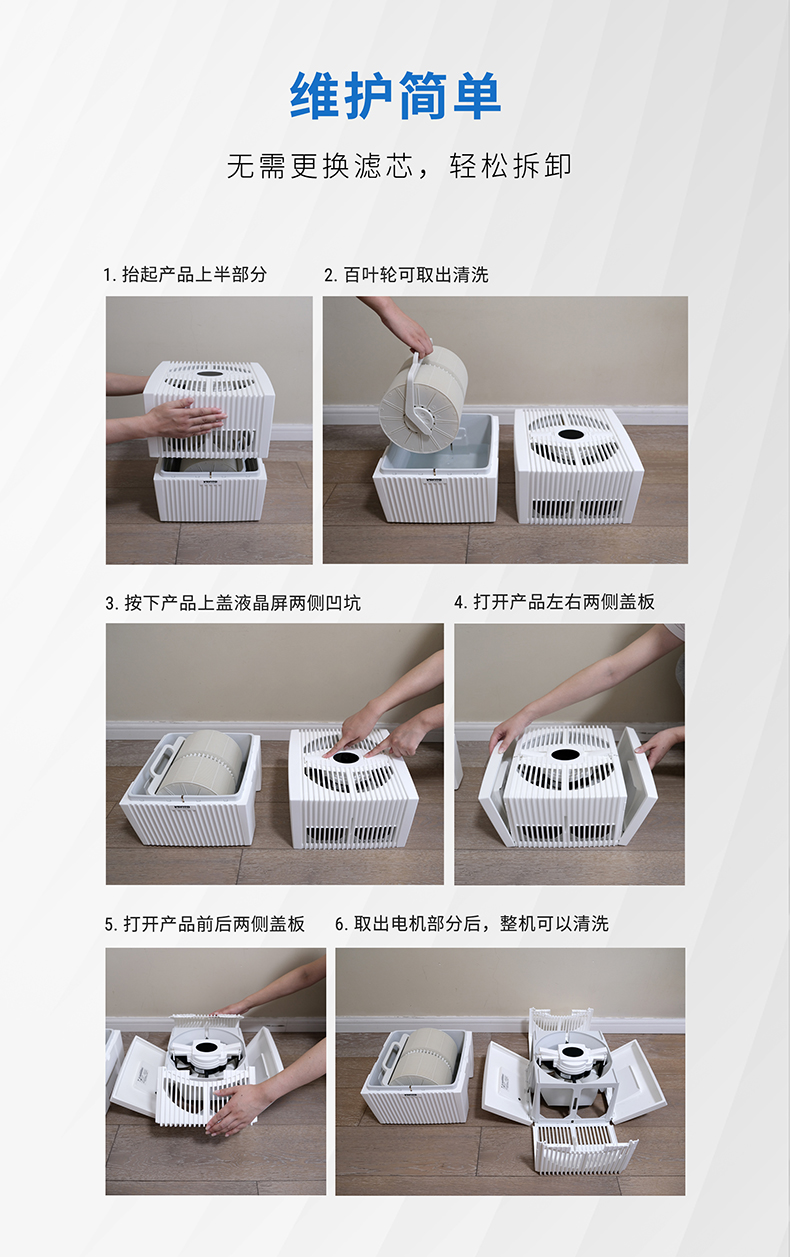 维护简单

无需更换滤芯，轻松拆卸

1. 抬起产品上半部分

2. 百叶轮可取出清洗

3. 按下产品上盖液晶屏两侧凹坑

4. 打开产品左右两侧盖板

5. 打开产品前后两侧盖板

6. 取出电机部分后，整机可以清洗