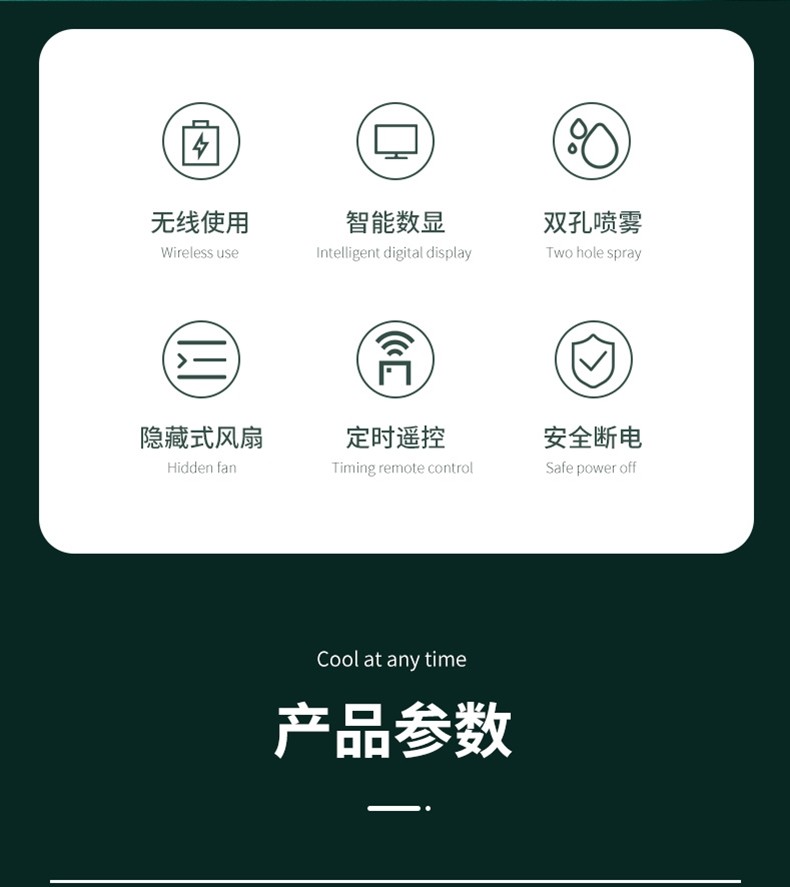 无线使用
Wireless use

智能数显
Intelligent digital display

双孔喷雾
Two hole spray

隐藏式风扇
Hidden fan

定时遥控
Timing remote control

安全断电
Safe power off

Cool at any time

产品参数