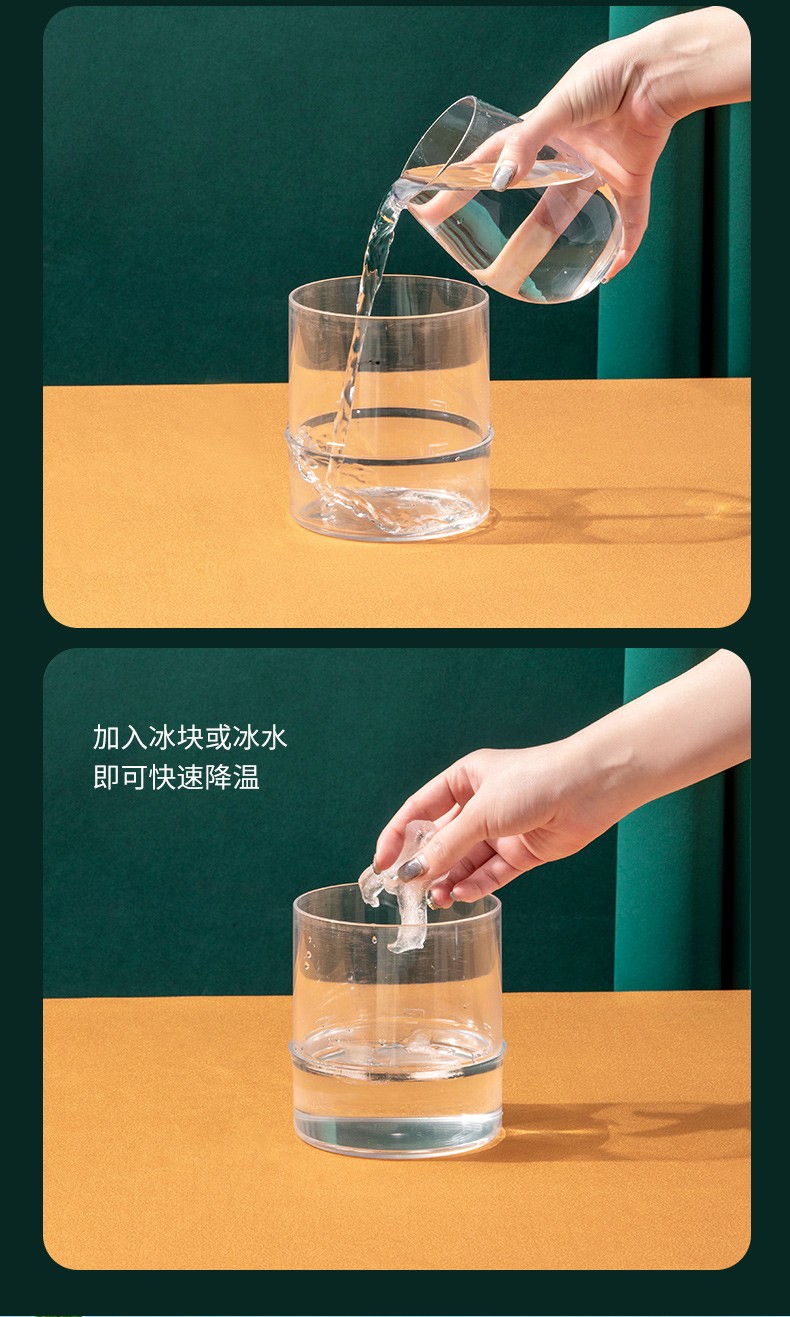 加入冰块或冰水
即可快速降温