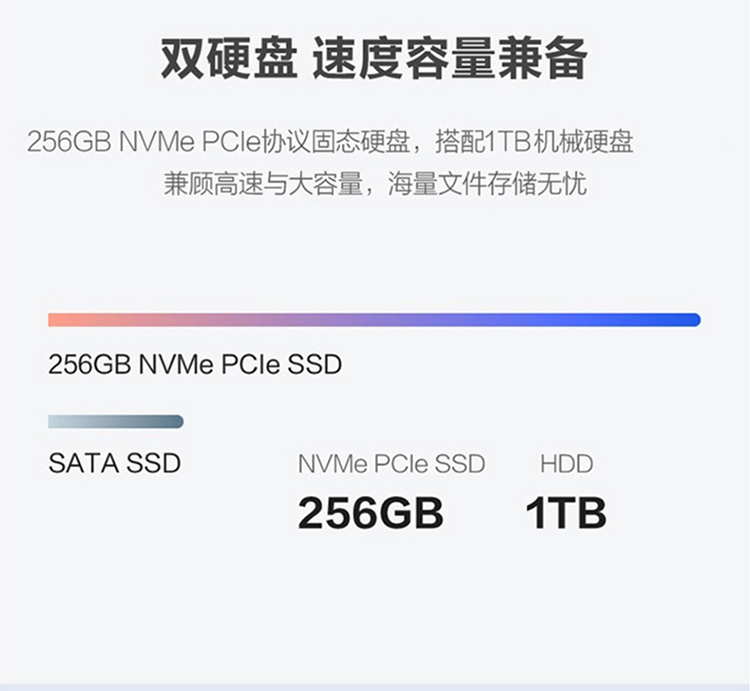 双硬盘 速度容量兼备

256GB NVMe PCIe协议固态硬盘，搭配1TB机械硬盘
兼顾高速与大容量，海量文件存储无忧

256GB NVMe PCIe SSD

SATA SSD

NVMe PCIe SSD
256GB

HDD
1TB