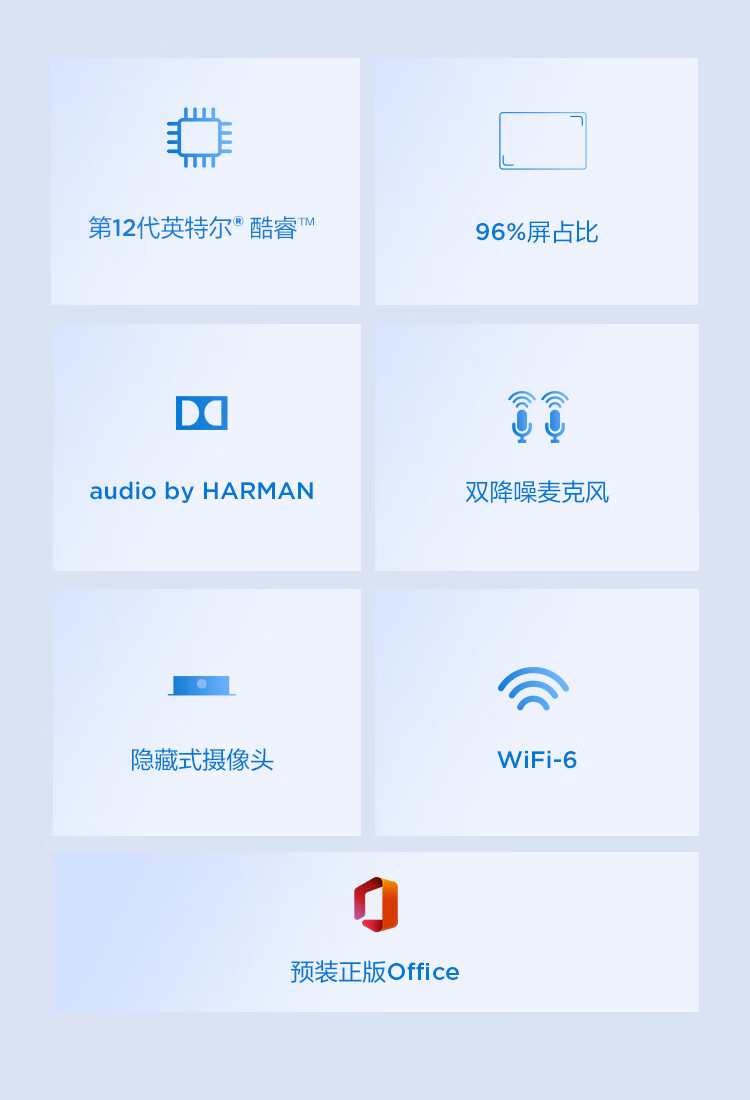 第12代英特尔® 酷睿™

96%屏占比

audio by HARMAN

双降噪麦克风

隐藏式摄像头

WiFi-6

预装正版Office