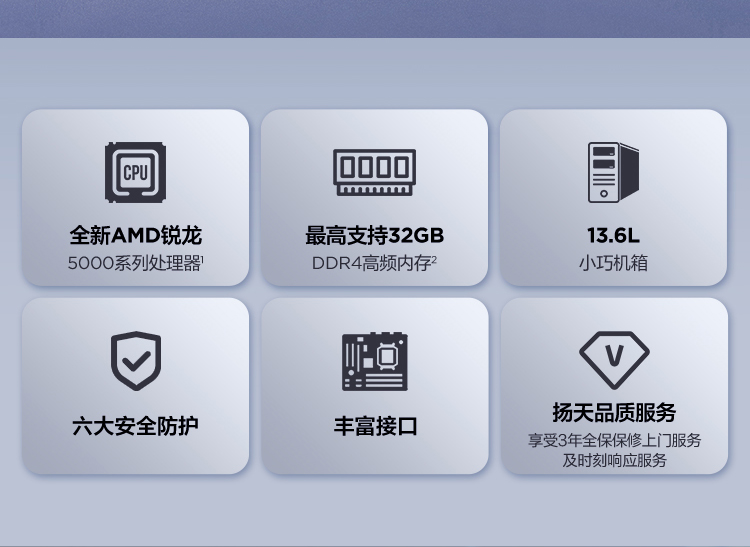 CPU

全新AMD锐龙
5000系列处理器$^{1}$

最高支持32GB
DDR4高频内存$^{2}$

13.6L
小巧机箱

六大安全防护

丰富接口

V

扬天品质服务
享受3年全保保修上门服务
及时刻响应服务