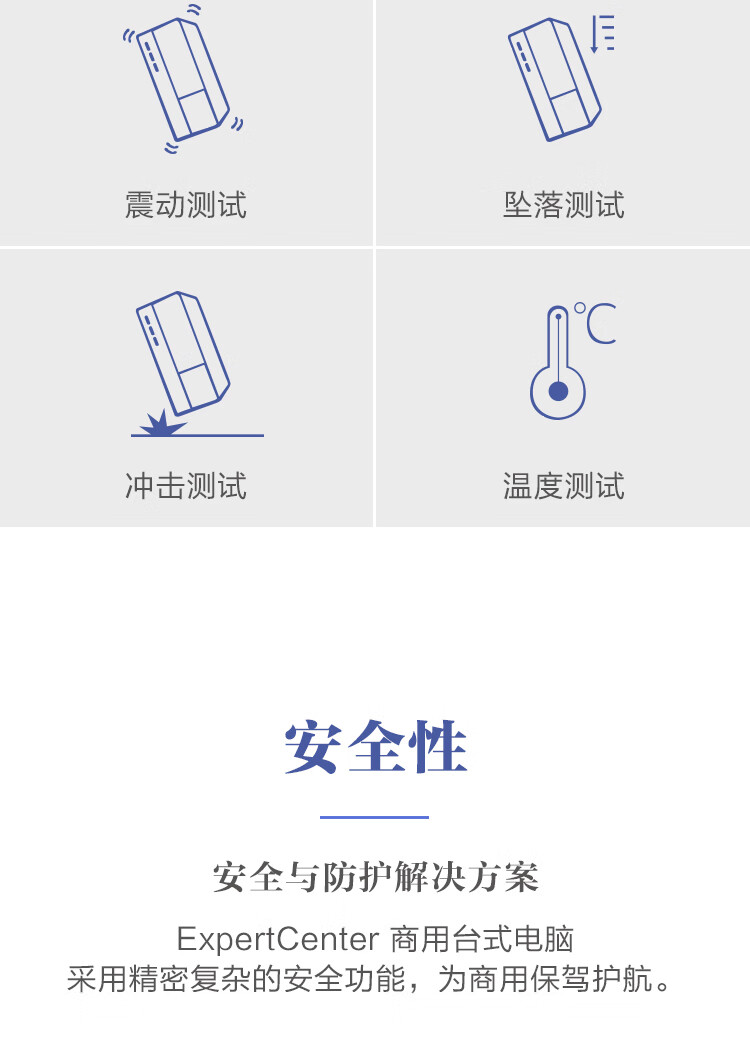 震动测试

坠落测试

冲击测试

°C

温度测试

安全性

安全与防护解决方案

ExpertCenter 商用台式电脑
采用精密复杂的安全功能，为商用保驾护航。