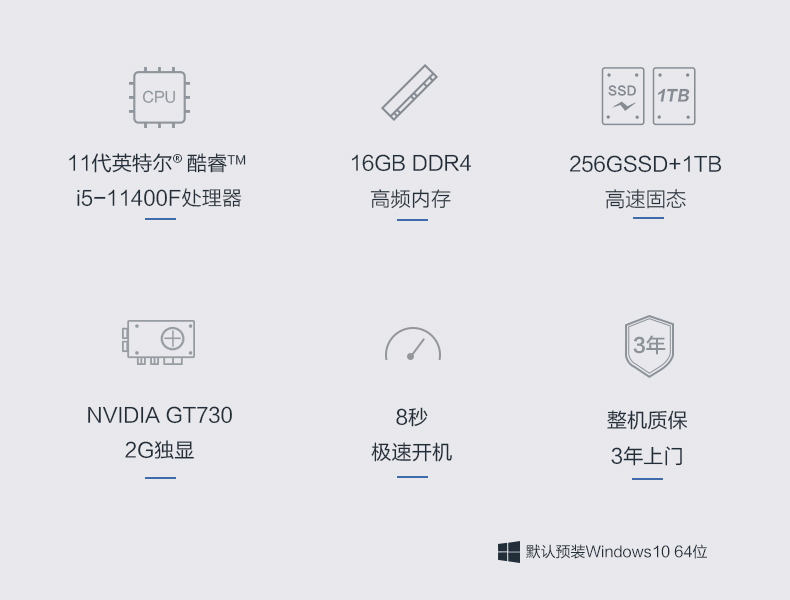 CPU

11代英特尔® 酷睿™
i5-11400F处理器

16GB DDR4
高频内存

SSD
1TB

256GSSD+1TB
高速固态

NVIDIA GT730
2G独显

8秒
极速开机

3年

整机质保
3年上门

默认预装Windows10 64位