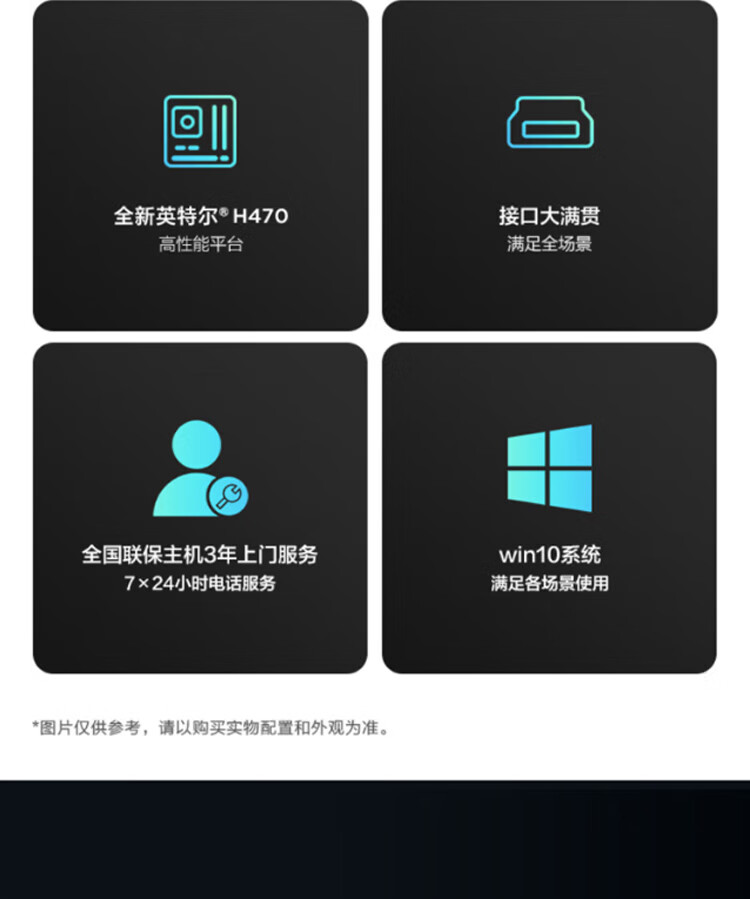 全新英特尔® H470
高性能平台

接口大满贯
满足全场景

全国联保主机3年上门服务
7×24小时电话服务

win10系统
满足各场景使用

*图片仅供参考，请以购买实物配置和外观为准。