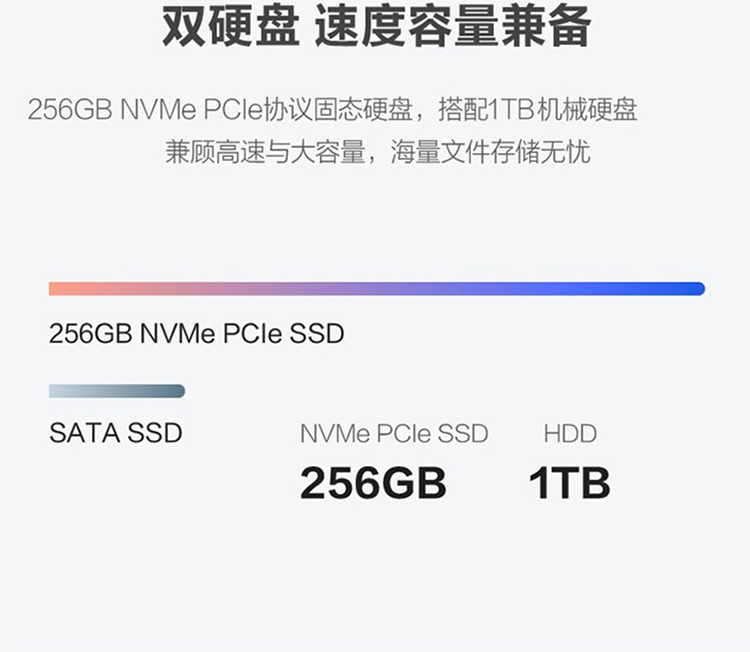 双硬盘 速度容量兼备

256GB NVMe PCIe协议固态硬盘，搭配1TB机械硬盘
兼顾高速与大容量，海量文件存储无忧

256GB NVMe PCIe SSD

SATA SSD

NVMe PCIe SSD
256GB

HDD
1TB