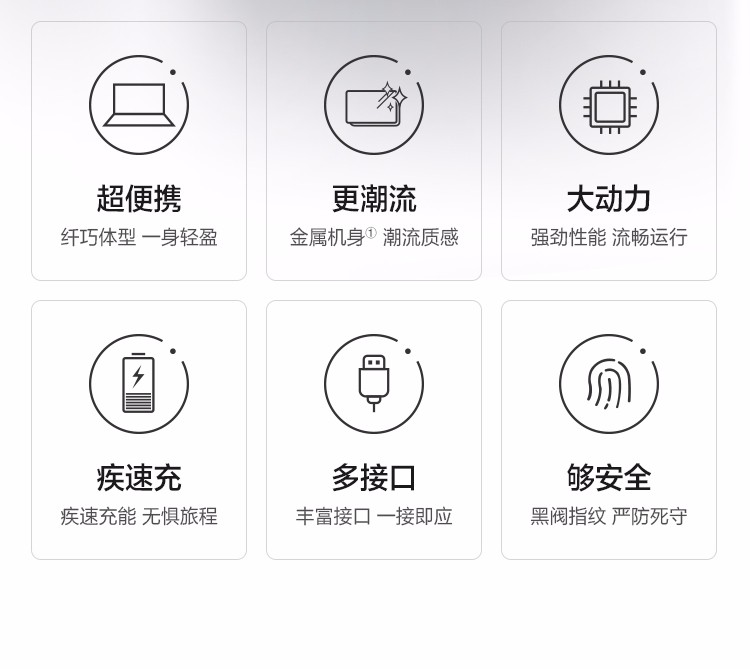 超便携
纤巧体型 一身轻盈

更潮流
金属机身$^{①}$ 潮流质感

大动力
强劲性能 流畅运行

疾速充
疾速充能 无惧旅程

多接口
丰富接口 一接即应

够安全
黑阀指纹 严防死守