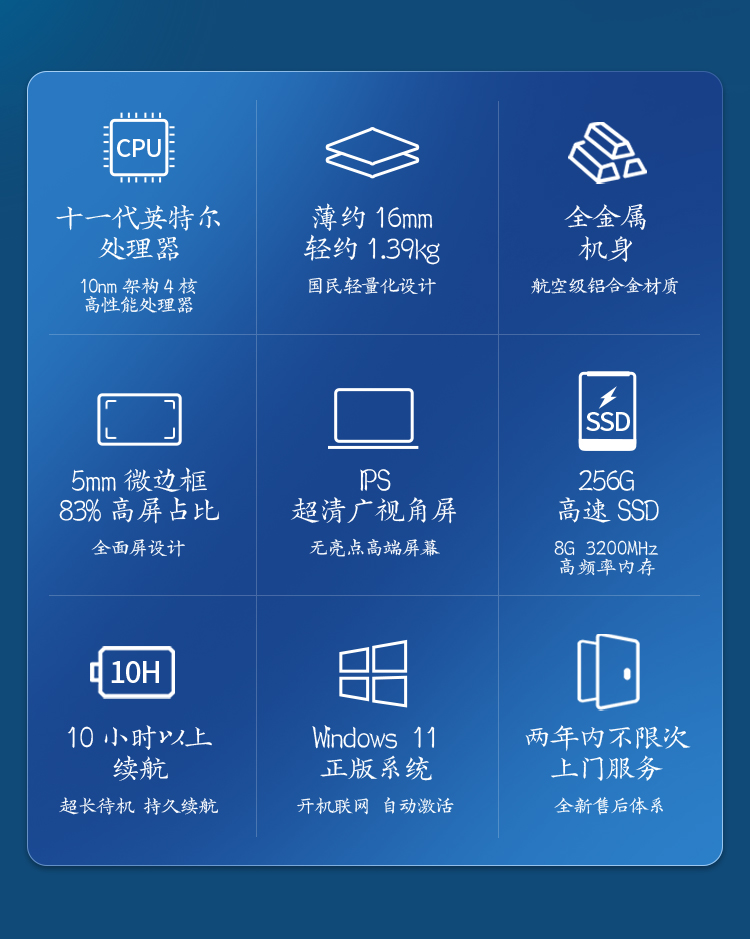 CPU

十一代英特尔
处理器

10nm架构4核
高性能处理器

薄约16mm
轻约1.39kg

国民轻量化设计

全金属
机身

航空级铝合金材质

5mm微边框
83%高屏占比

全面屏设计

IPS
超清广视角屏

无亮点高端屏幕

SSD

256G
高速SSD

8G 3200MHz
高频率内存

10H

10小时以上
续航

超长待机 持久续航

Windows 11
正版系统

开机联网 自动激活

两年内不限次
上门服务

全新售后体系