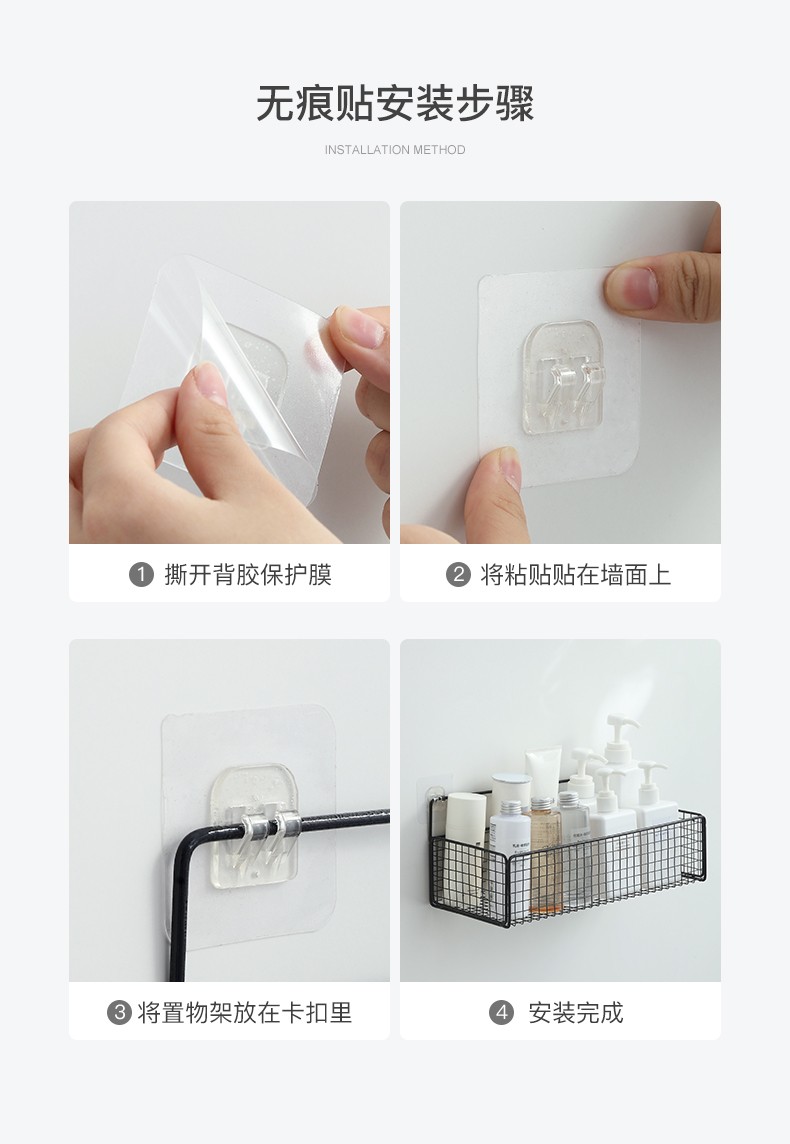 无痕贴安装步骤

INSTALLATION METHOD

1 撕开背胶保护膜

2 将粘贴贴在墙面上

3 将置物架放在卡扣里

4 安装完成