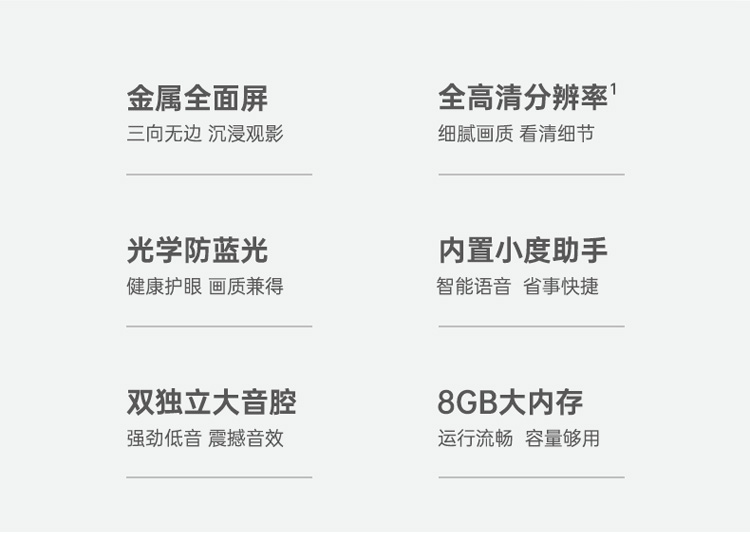 金属全面屏
三向无边 沉浸观影

光学防蓝光
健康护眼 画质兼得

双独立大音腔
强劲低音 震撼音效

全高清分辨率$^{1}$
细腻画质 看清细节

内置小度助手
智能语音 省事快捷

8GB大内存
运行流畅 容量够用