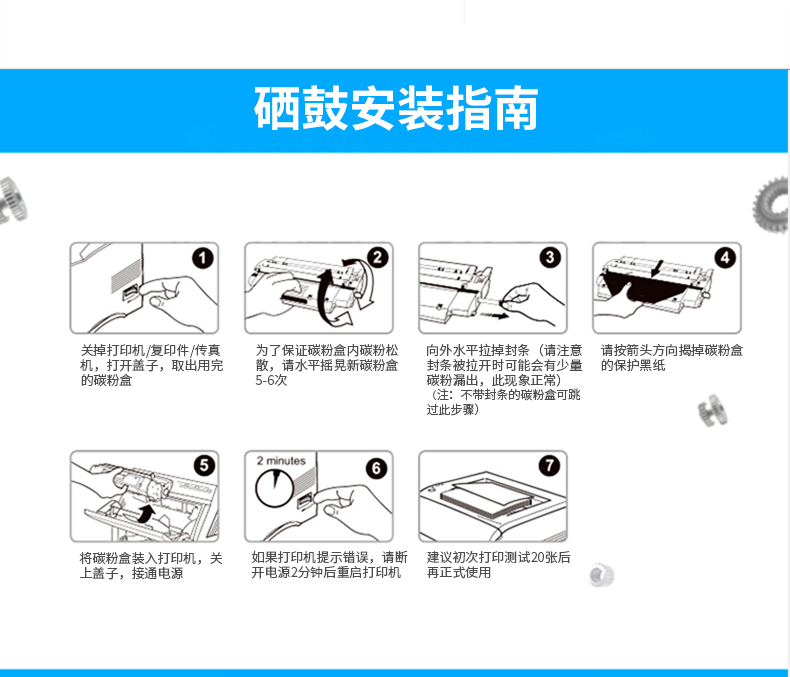 硒鼓安装指南

1
关掉打印机/复印件/传真机，打开盖子，取出用完的碳粉盒

2
为了保证碳粉盒内碳粉松散，请水平摇晃新碳粉盒5-6次

3
向外水平拉掉封条（请注意封条被拉开时可能会有少量碳粉漏出，此现象正常）
（注：不带封条的碳粉盒可跳过此步骤）

4
请按箭头方向揭掉碳粉盒的保护黑纸

5
将碳粉盒装入打印机，关上盖子，接通电源

2 minutes
6
如果打印机提示错误，请断开电源2分钟后重启打印机

7
建议初次打印测试20张后再正式使用