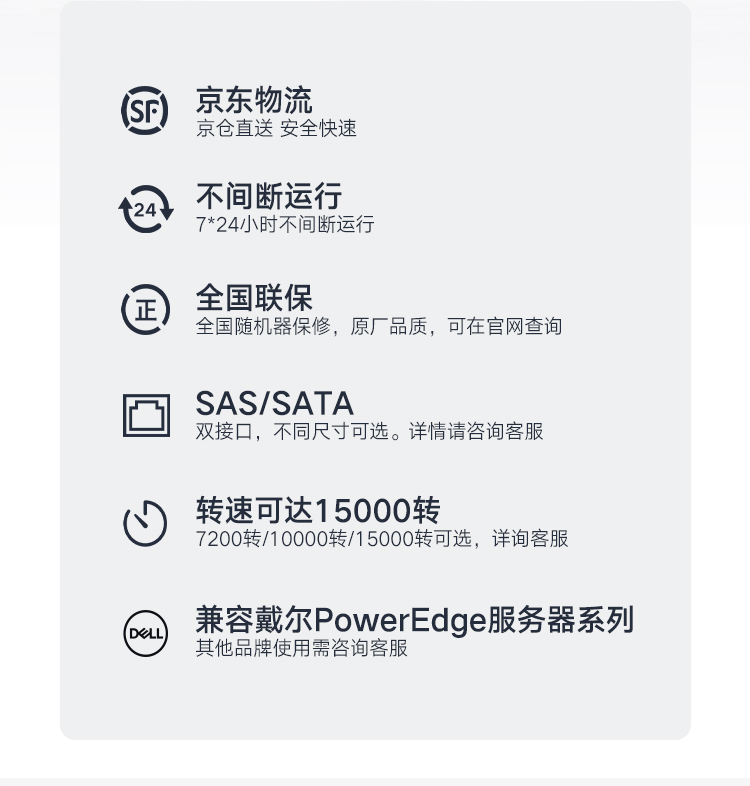 SF

京东物流
京仓直送 安全快速

24

不间断运行
7*24小时不间断运行

正

全国联保
全国随机器保修，原厂品质，可在官网查询

SAS/SATA
双接口，不同尺寸可选。详情请咨询客服

转速可达15000转
7200转/10000转/15000转可选，详询客服

DELL

兼容戴尔PowerEdge服务器系列
其他品牌使用需咨询客服