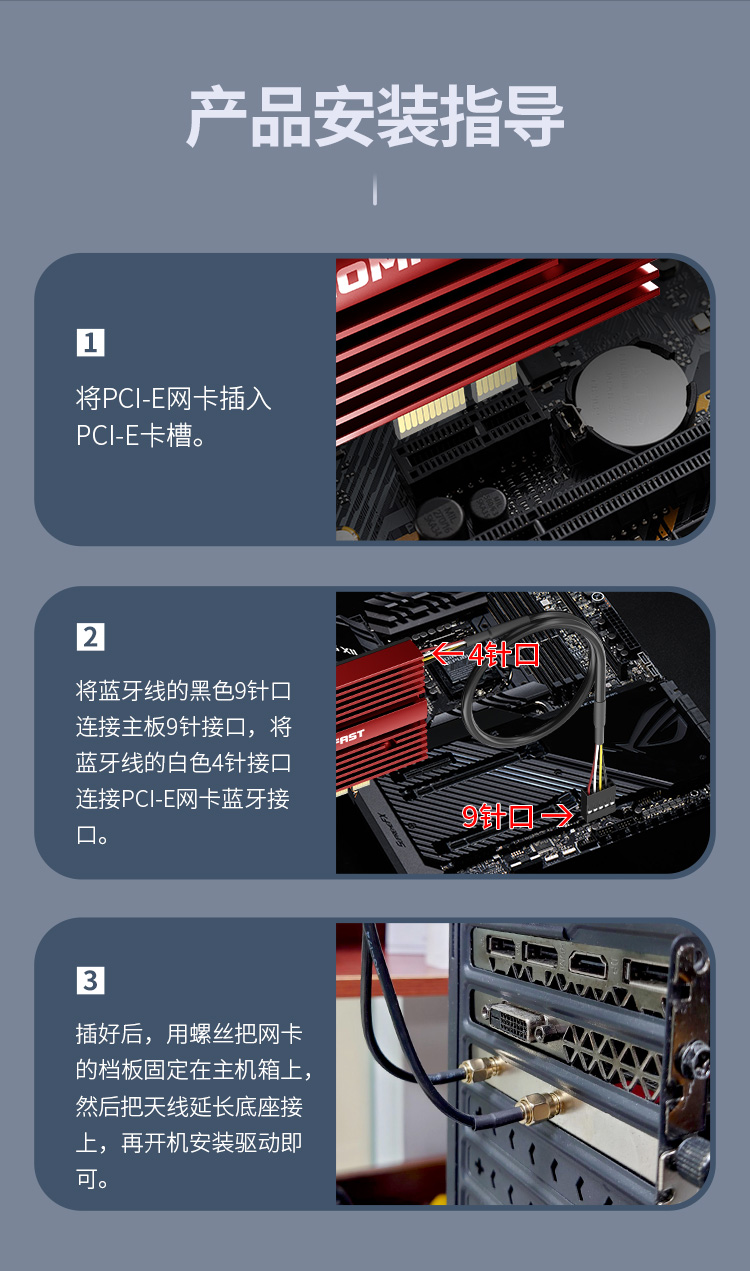 产品安装指导

1
将PCI-E网卡插入PCI-E卡槽。

2
将蓝牙线的黑色9针口连接主板9针接口，将蓝牙线的白色4针接口连接PCI-E网卡蓝牙接口。

←4针口
9针口→

3
插好后，用螺丝把网卡的档板固定在主机箱上，然后把天线延长底座接上，再开机安装驱动即可。