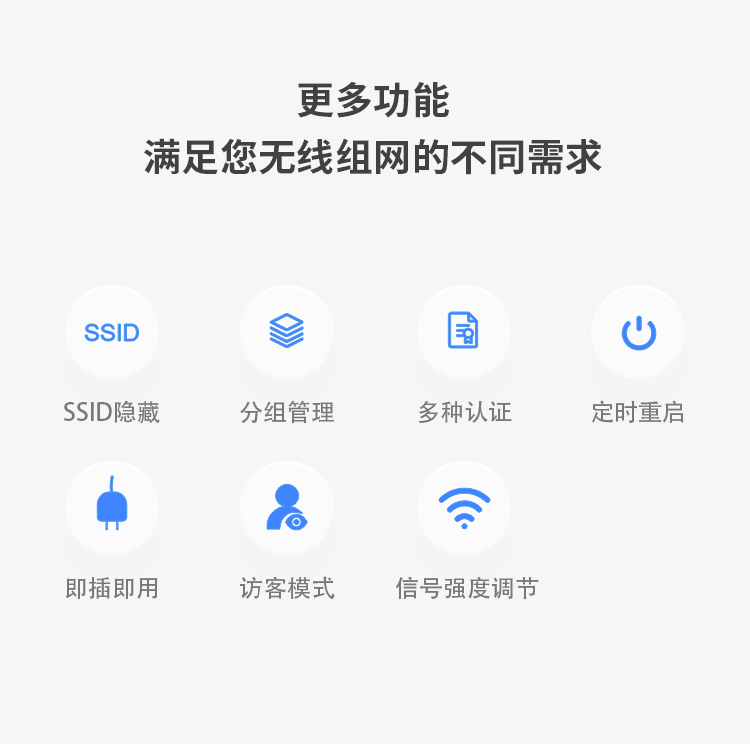 更多功能
满足您无线组网的不同需求

SSID

SSID隐藏

分组管理

多种认证

定时重启

即插即用

访客模式

信号强度调节