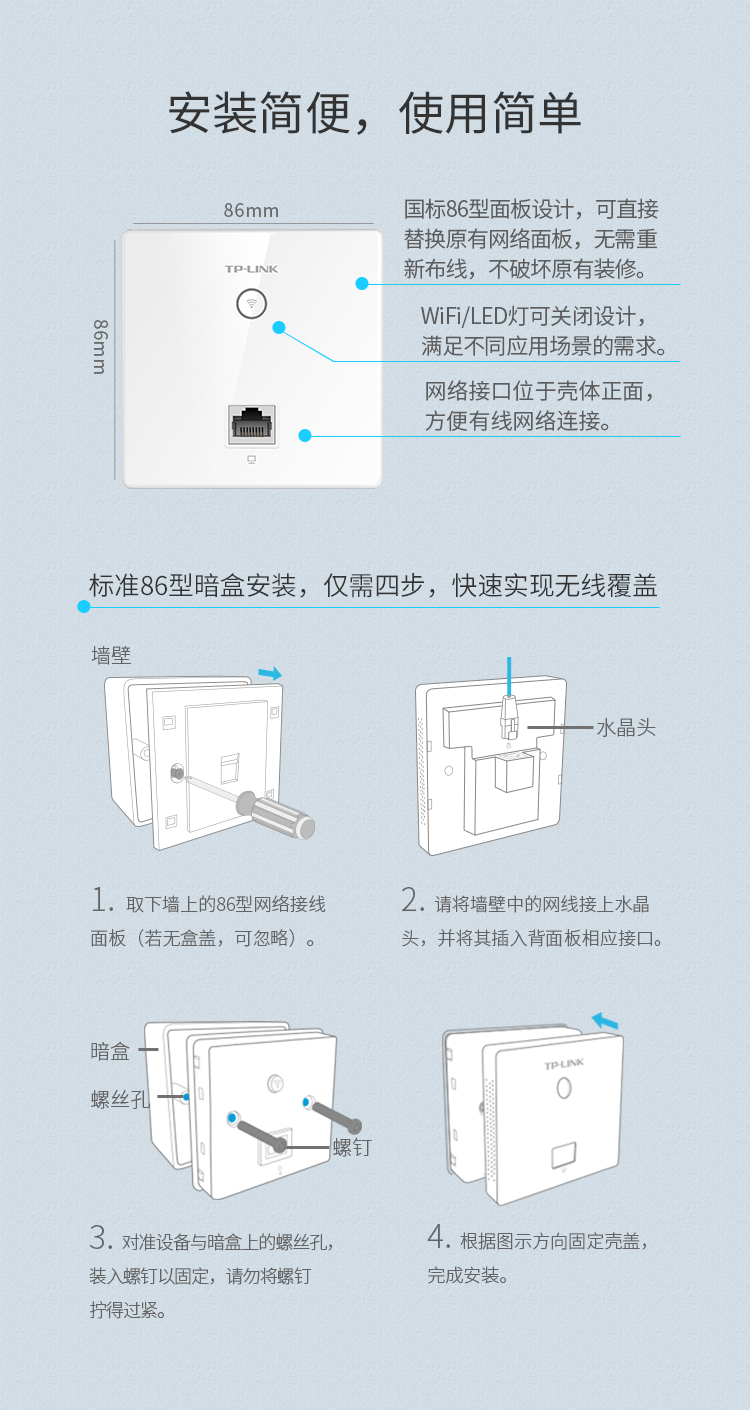 安装简便，使用简单

86mm

86mm

TP-LINK

国标86型面板设计，可直接替换原有网络面板，无需重新布线，不破坏原有装修。

WiFi/LED灯可关闭设计，满足不同应用场景的需求。

网络接口位于壳体正面，方便有线网络连接。

标准86型暗盒安装，仅需四步，快速实现无线覆盖

墙壁

水晶头

1. 取下墙上的86型网络接线面板（若无盒盖，可忽略）。

2. 请将墙壁中的网线接上水晶头，并将其插入背面板相应接口。

暗盒

螺丝孔

螺钉

TP-LINK

3. 对准设备与暗盒上的螺丝孔，装入螺钉以固定，请勿将螺钉拧得过紧。

4. 根据图示方向固定壳盖，完成安装。