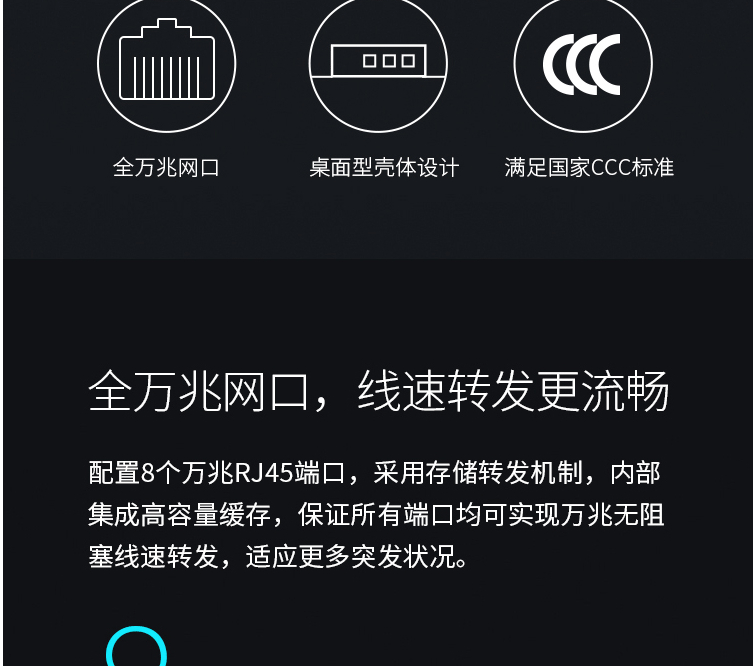 全万兆网口

桌面型壳体设计

满足国家CCC标准

全万兆网口，线速转发更流畅

配置8个万兆RJ45端口，采用存储转发机制，内部集成高容量缓存，保证所有端口均可实现万兆无阻塞线速转发，适应更多突发状况。