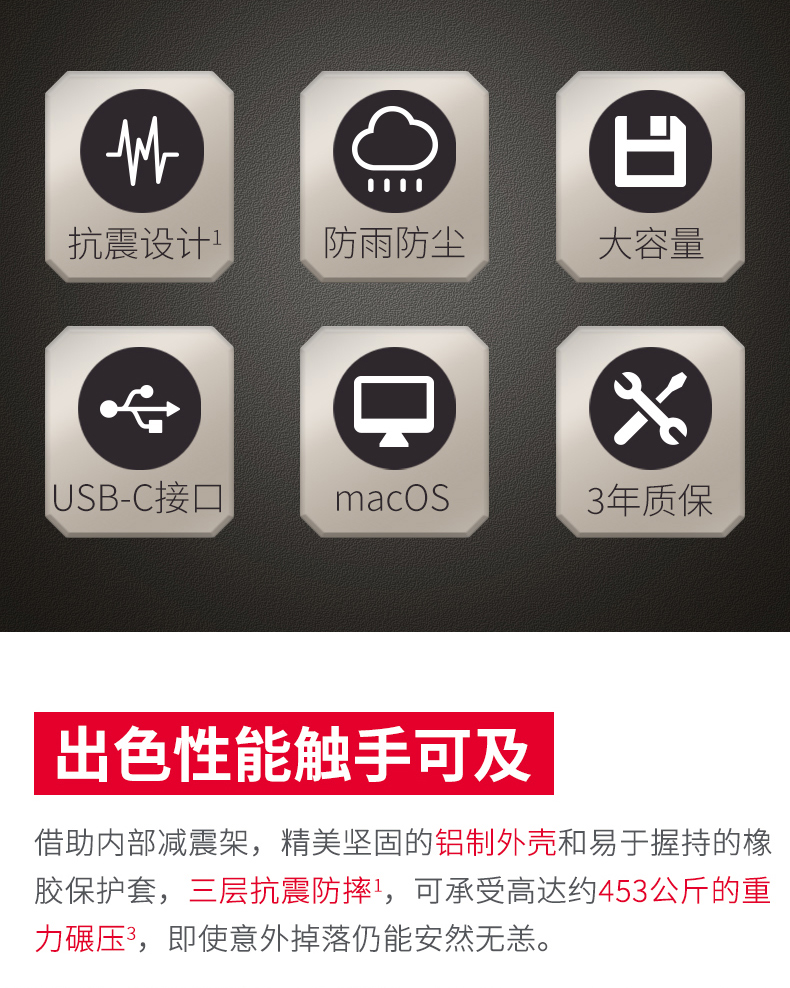 抗震设计$^{1}$

防雨防尘

大容量

USB-C接口

macOS

3年质保

出色性能触手可及

借助内部减震架，精美坚固的铝制外壳和易于握持的橡胶保护套，三层抗震防摔$^{1}$，可承受高达约453公斤的重力碾压$^{3}$，即使意外掉落仍能安然无恙。